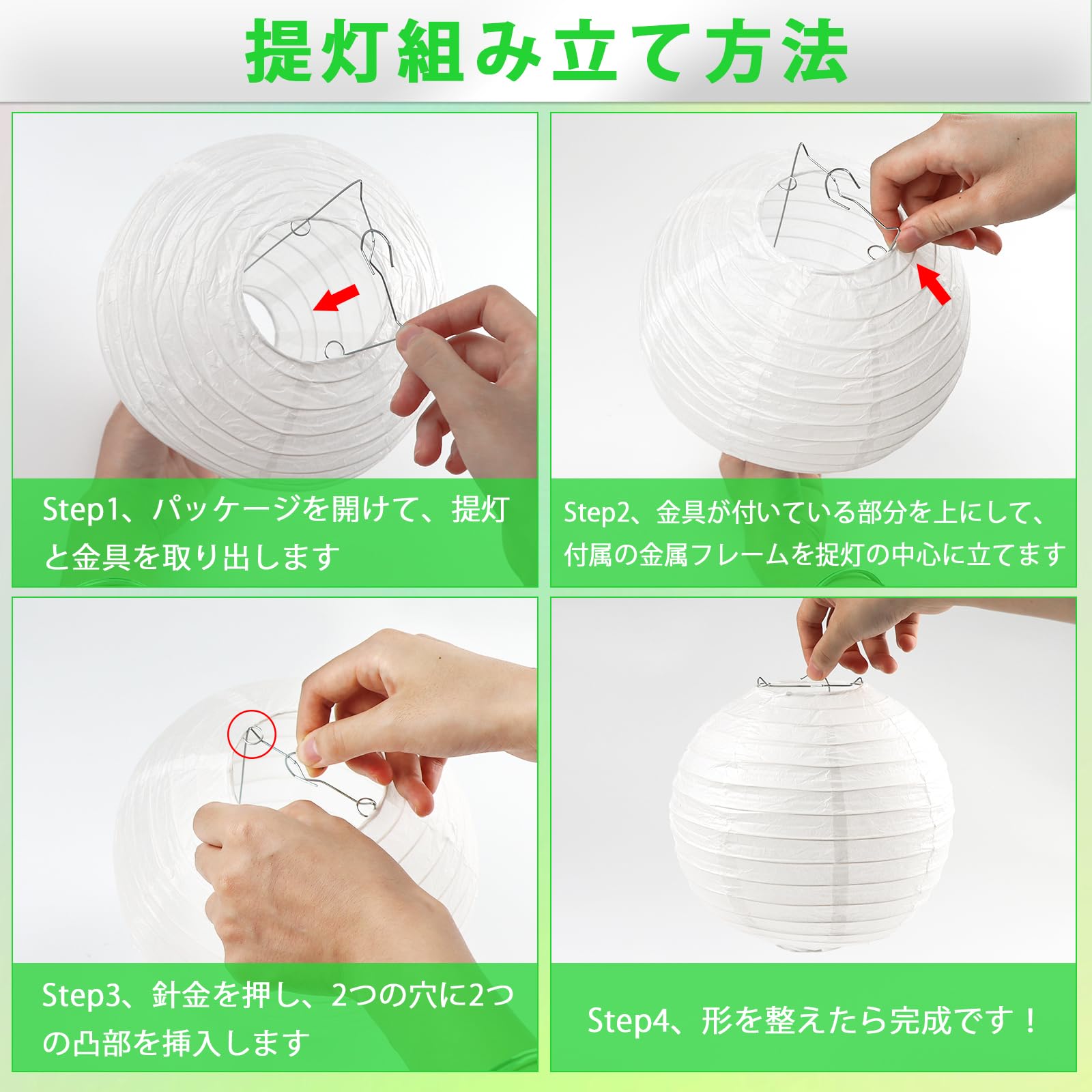 提灯組み立て方法

Step1、パッケージを開けて、提灯と金具を取り出します

Step2、金具が付いている部分を上にして、付属の金属フレームを提灯の中心に立てます

Step3、針金を押し、2つの穴に2つの凸部を挿入します

Step4、形を整えたら完成です！