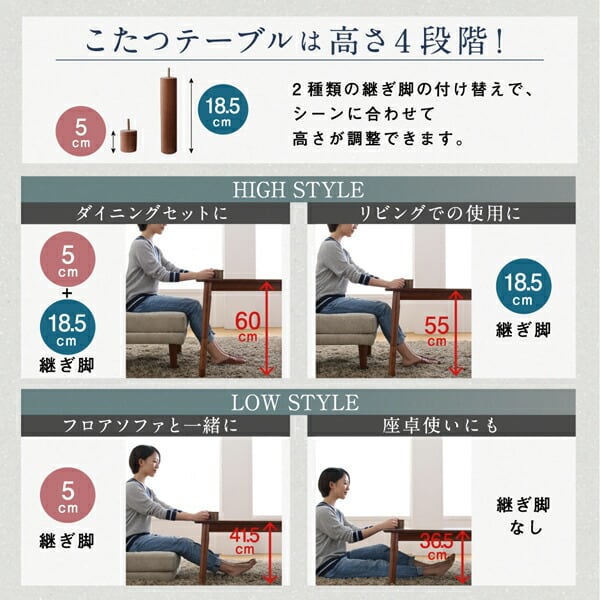 こたつテーブルは高さ4段階!

5 cm

18.5 cm

2種類の継ぎ脚の付け替えで、シーンに合わせて高さが調整できます。

HIGH STYLE

ダイニングセットに

5 cm + 18.5 cm 継ぎ脚

60 cm

リビングでの使用に

55 cm

18.5 cm 継ぎ脚

LOW STYLE

フロアソファと一緒に

5 cm 継ぎ脚

41.5 cm

座卓使いにも

36.5 cm

継ぎ脚なし