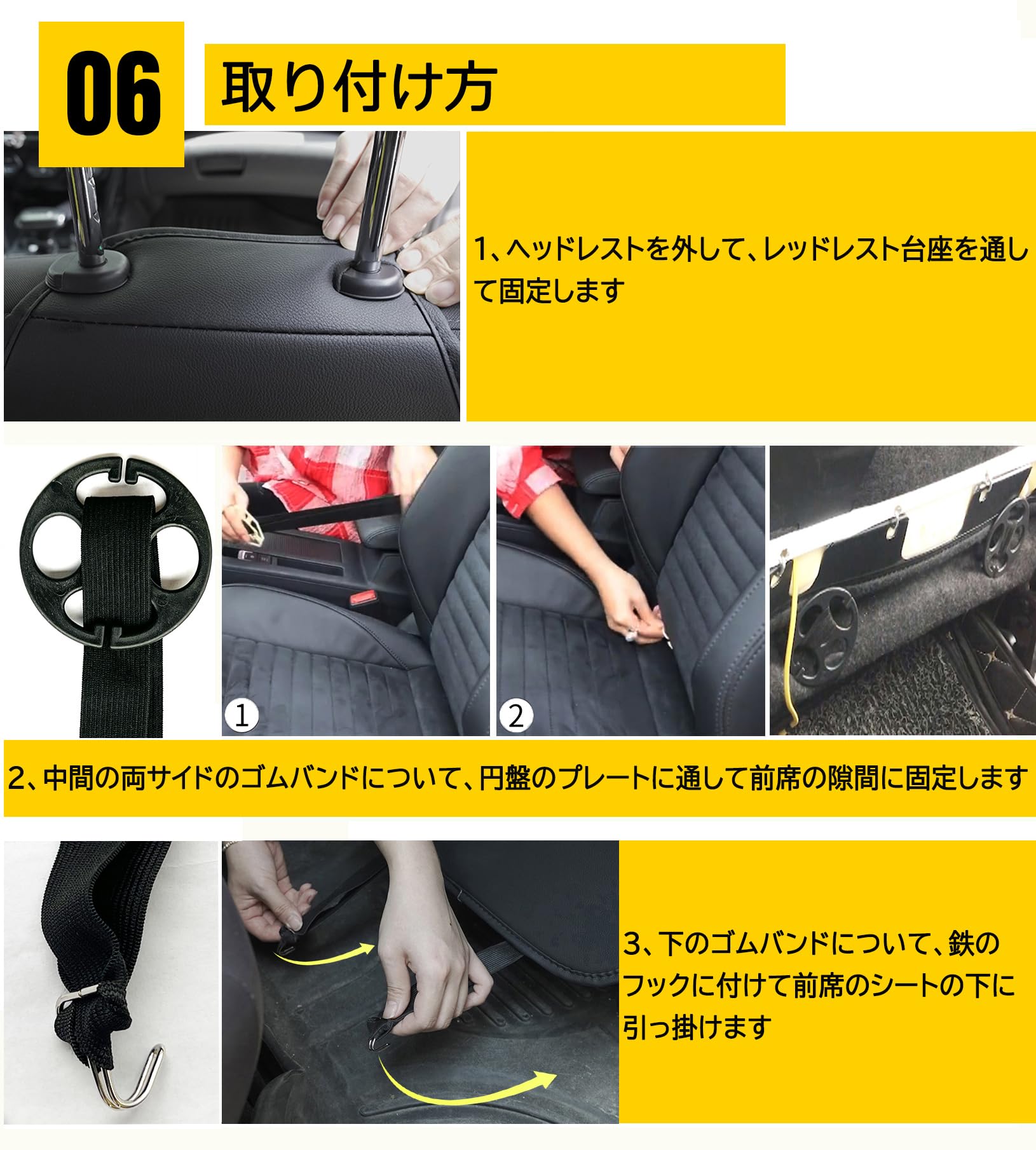 06

取り付け方

1、ヘッドレストを外して、レッドレスト台座を通して固定します

1

2

2、中間の両サイドのゴムバンドについて、円盤のプレートに通して前席の隙間に固定します

3、下のゴムバンドについて、鉄のフックに付けて前席のシートの下に引っ掛けます