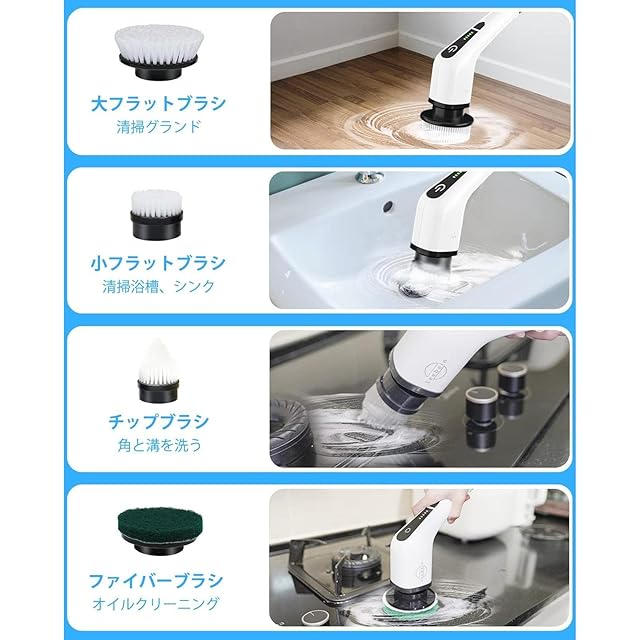 大フラットブラシ
清掃グランド

小フラットブラシ
清掃浴槽、シンク

チップブラシ
角と溝を洗う

ファイバーブラシ
オイルクリーニング