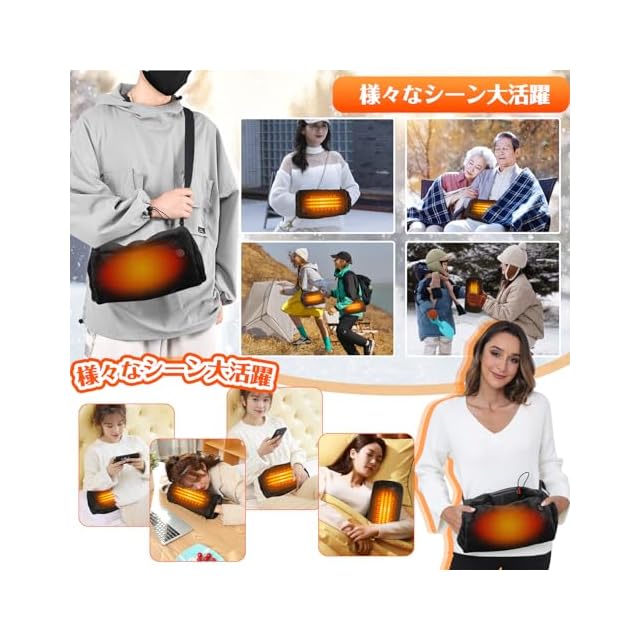 様々なシーン大活躍

様々なシーン大活躍