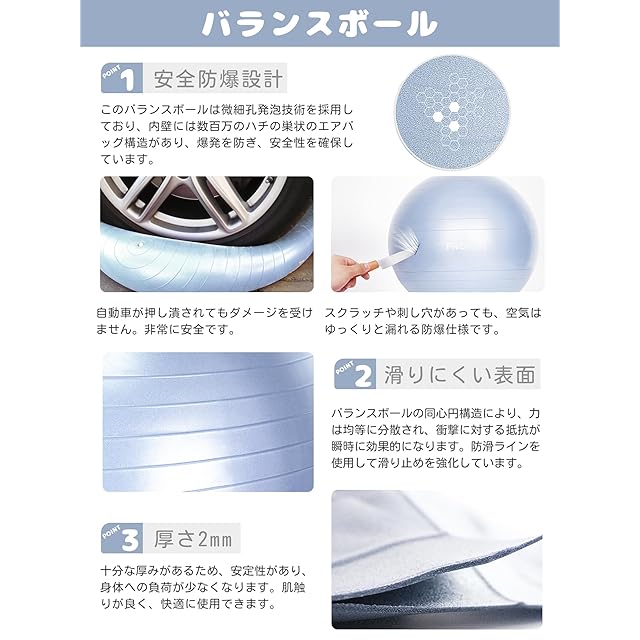 バランスボール

POINT 1 安全防爆設計

このバランスボールは微細孔発泡技術を採用しており、内壁には数百万のハチの巣状のエアバッグ構造があり、爆発を防ぎ、安全性を確保しています。

自動車が押し潰されてもダメージを受けません。非常に安全です。

スクラッチや刺し穴があっても、空気はゆっくりと漏れる防爆仕様です。

POINT 2 滑りにくい表面

バランスボールの同心円構造により、力は均等に分散され、衝撃に対する抵抗が瞬時に効果的になります。防滑ラインを使用して滑り止めを強化しています。

POINT 3 厚さ2mm

十分な厚みがあるため、安定性があり、身体への負荷が少なくなります。肌触りが良く、快適に使用できます。