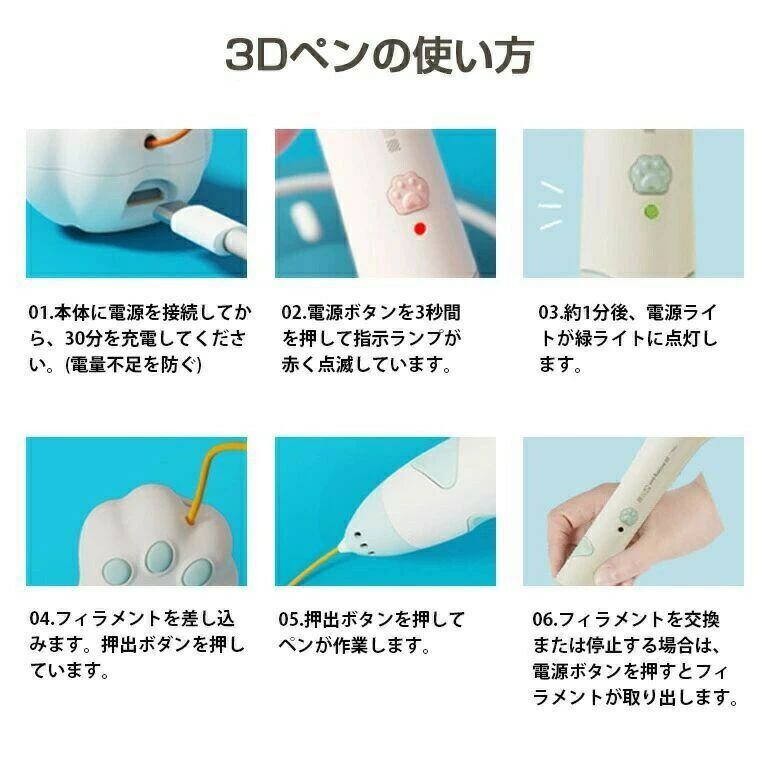 3Dペンの使い方

01.本体に電源を接続してから、30分を充電してください。(電量不足を防ぐ)

02.電源ボタンを3秒間を押して指示ランプが赤く点滅しています。

03.約1分後、電源ライトが緑ライトに点灯します。

04.フィラメントを差し込みます。押出ボダンを押しています。

05.押出ボタンを押してペンが作業します。

06.フィラメントを交換または停止する場合は、電源ボタンを押すとフィラメントが取り出します。