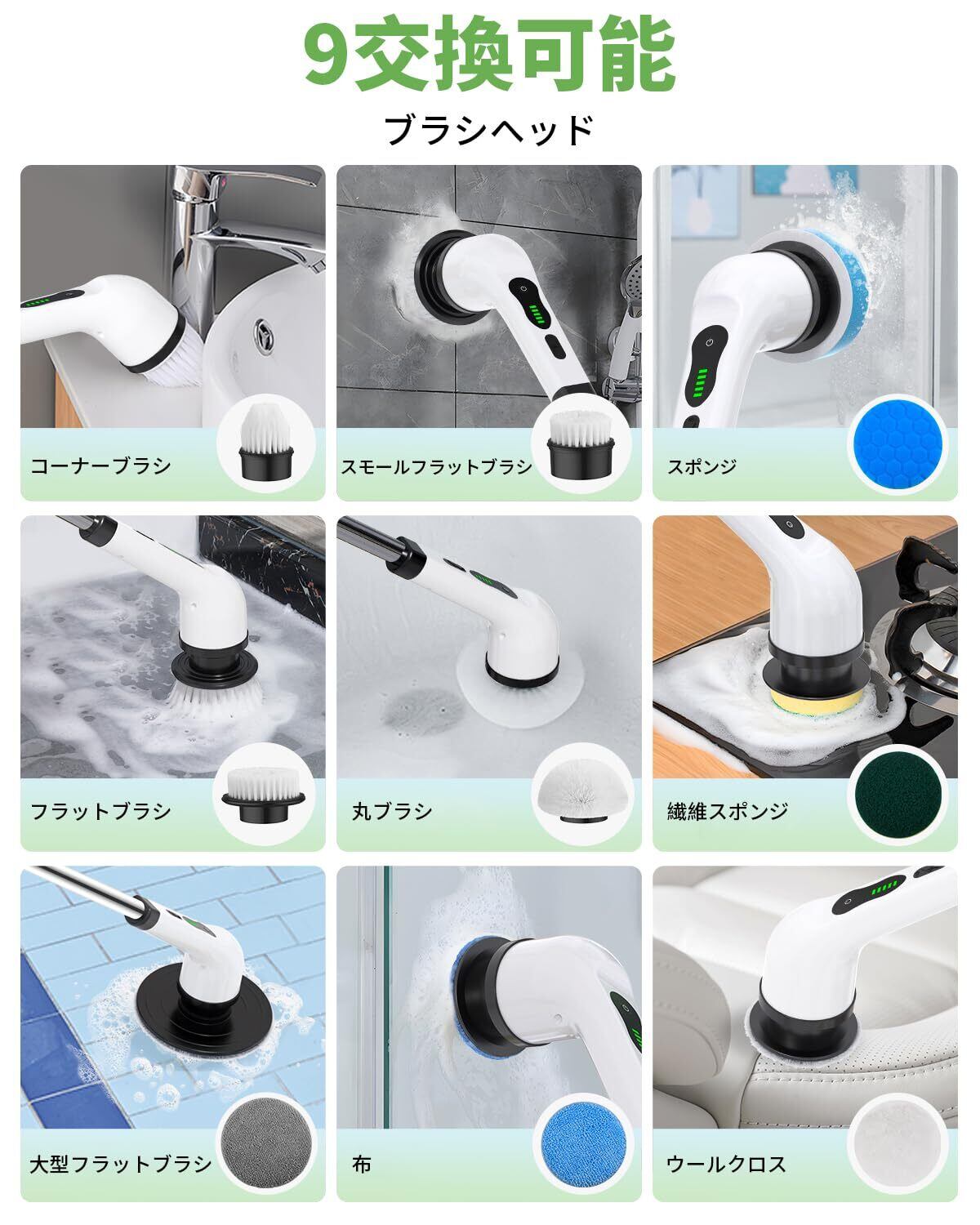 9交換可能

ブラシヘッド

コーナーブラシ

スモールフラットブラシ

スポンジ

フラットブラシ

丸ブラシ

繊維スポンジ

大型フラットブラシ

布

ウールクロス