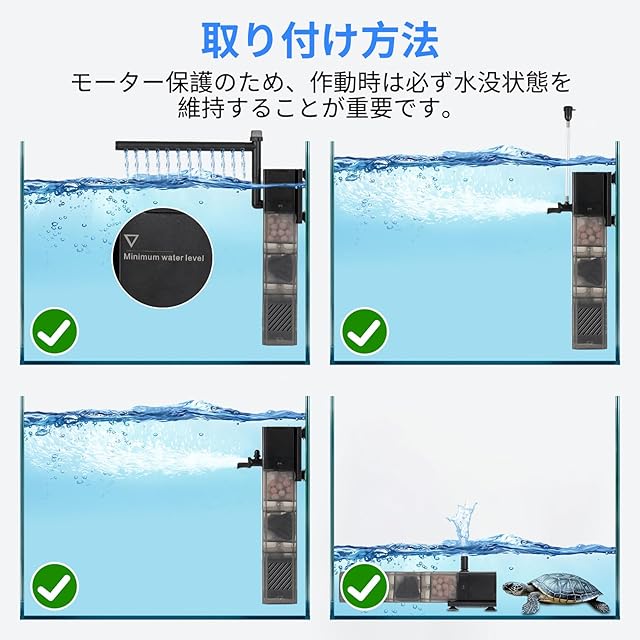 取り付け方法

モーター保護のため、作動時は必ず水没状態を維持することが重要です。

Minimum water level