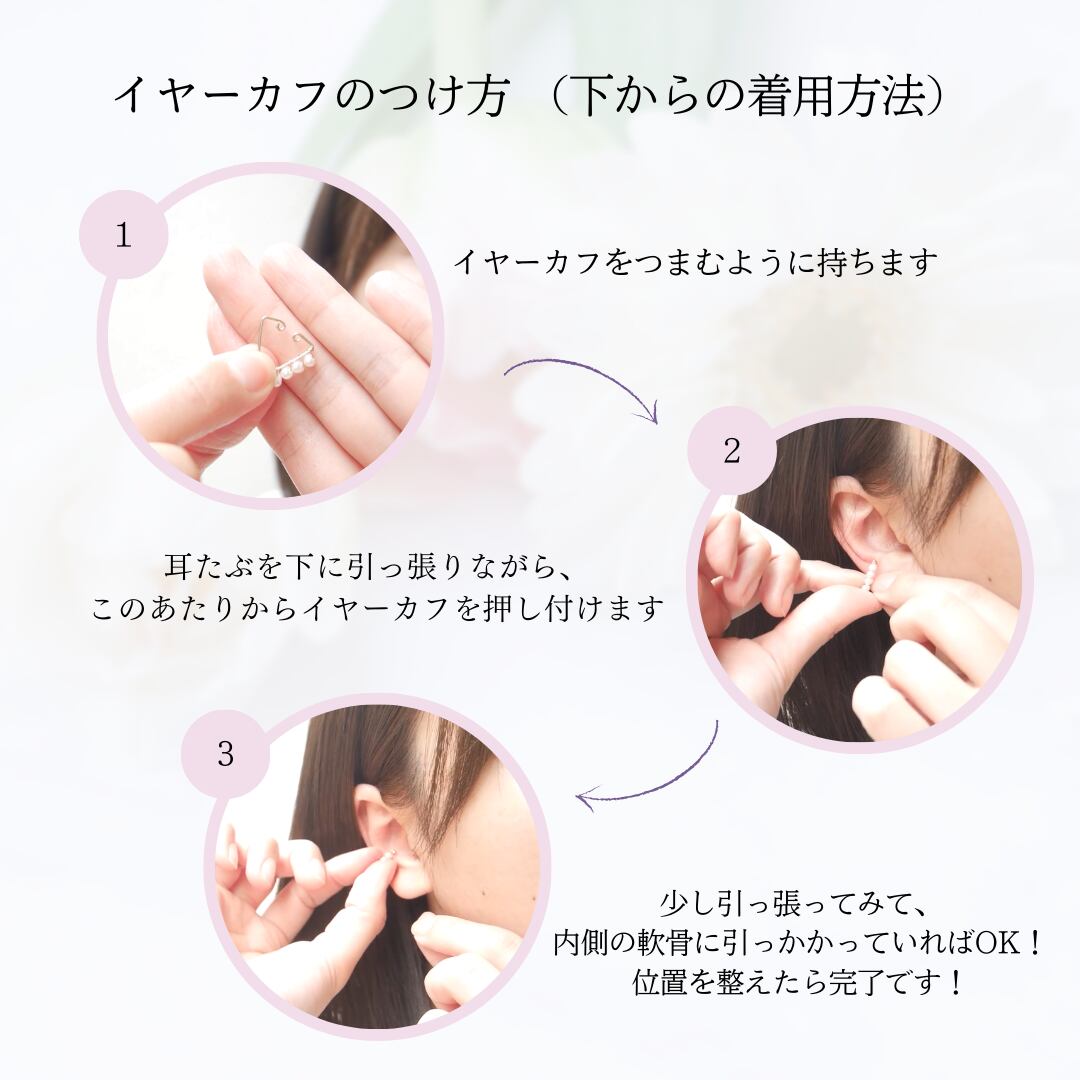 イヤーカフのつけ方 （下からの着用方法）

1

イヤーカフをつまむように持ちます

2

耳たぶを下に引っ張りながら、
このあたりからイヤーカフを押し付けます

3

少し引っ張ってみて、
内側の軟骨に引っかかっていればOK！
位置を整えたら完了です！