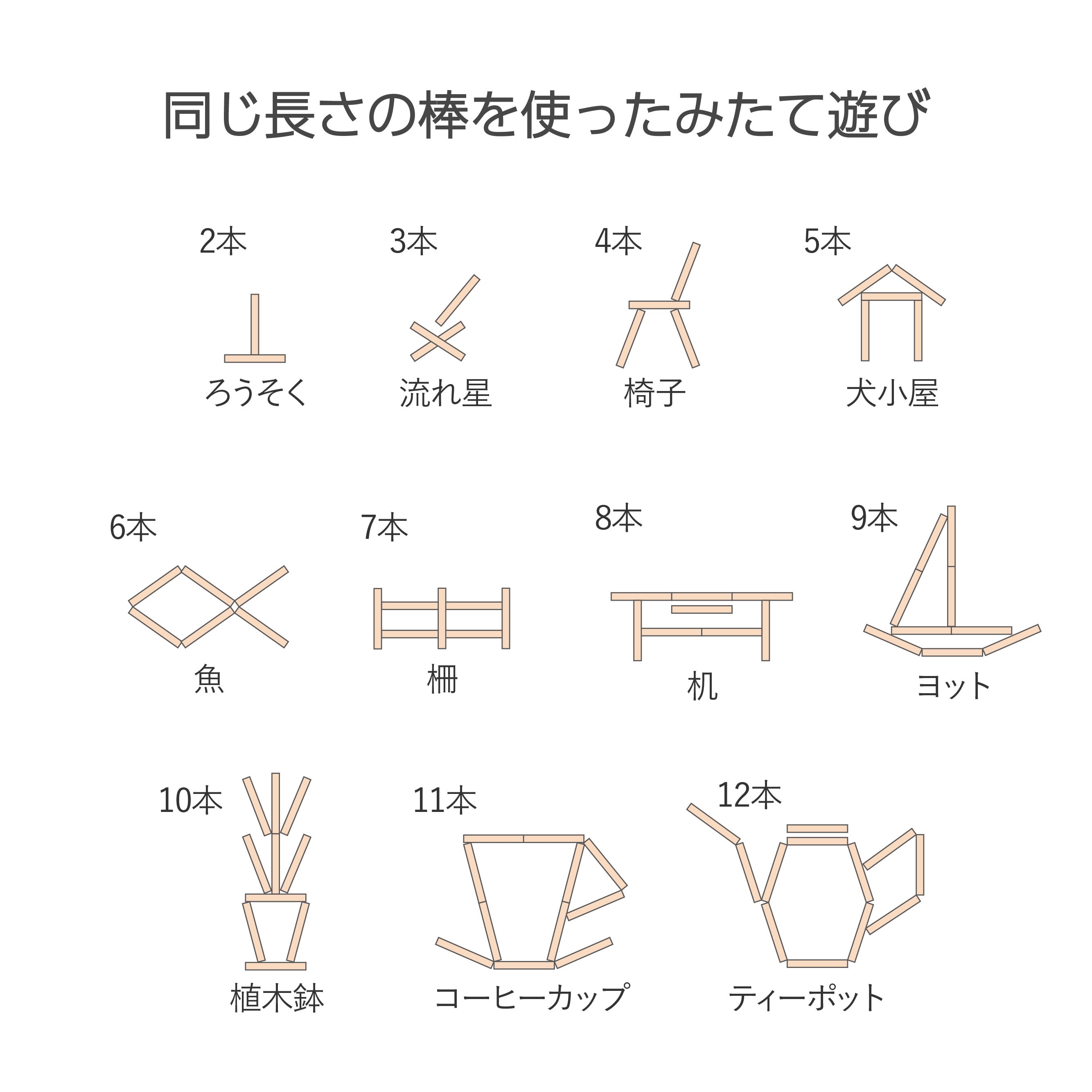 同じ長さの棒を使ったみたて遊び

2本
ろうそく

3本
流れ星

4本
椅子

5本
犬小屋

6本
魚

7本
柵

8本
机

9本
ヨット

10本
植木鉢

11本
コーヒーカップ

12本
ティーポット