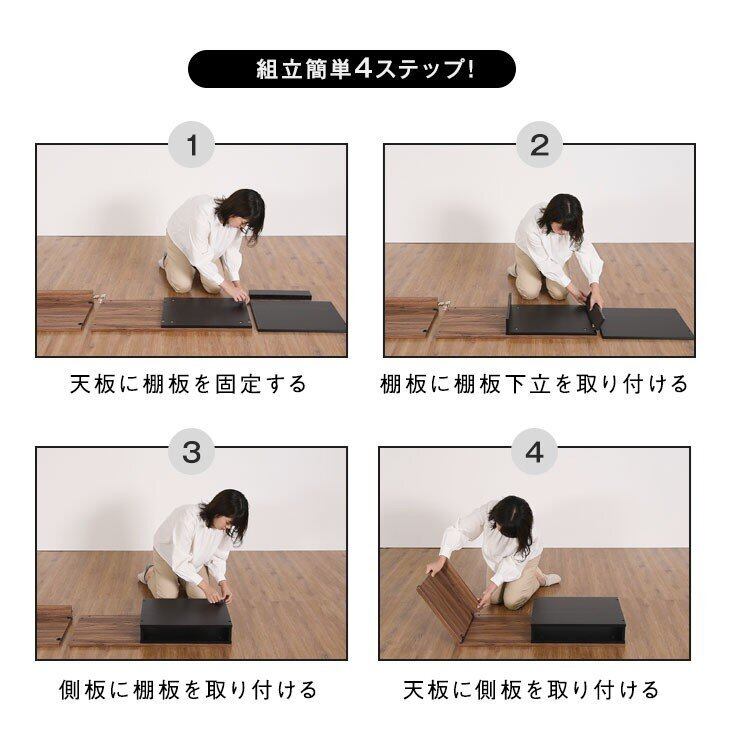 組立簡単4ステップ!

1

天板に棚板を固定する

2

棚板に棚板下立を取り付ける

3

側板に棚板を取り付ける

4

天板に側板を取り付ける