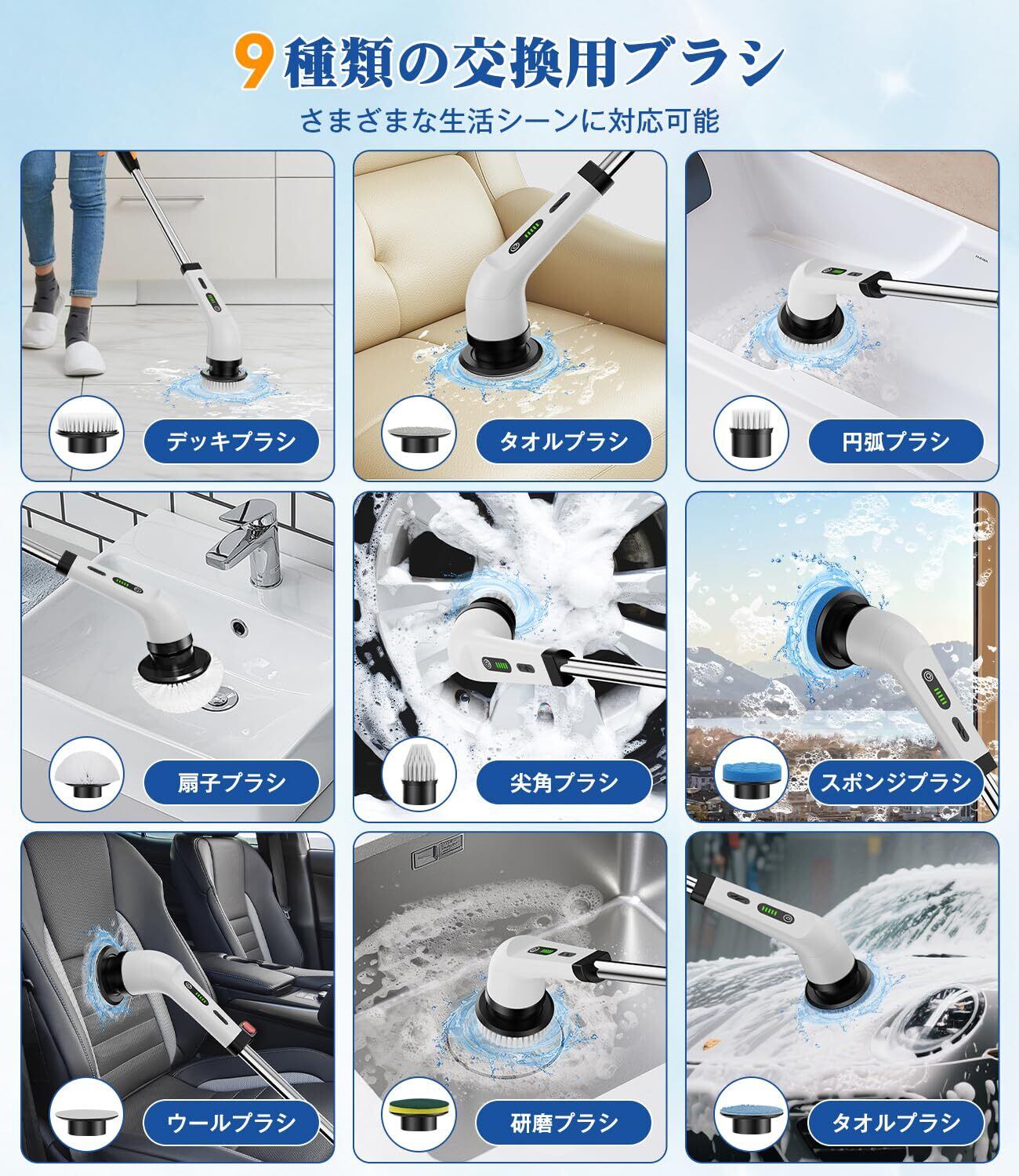 9種類の交換用ブラシ
さまざまな生活シーンに対応可能

デッキブラシ

タオルブラシ

円弧ブラシ

扇子ブラシ

尖角ブラシ

スポンジブラシ

ウールブラシ

研磨ブラシ

タオルブラシ