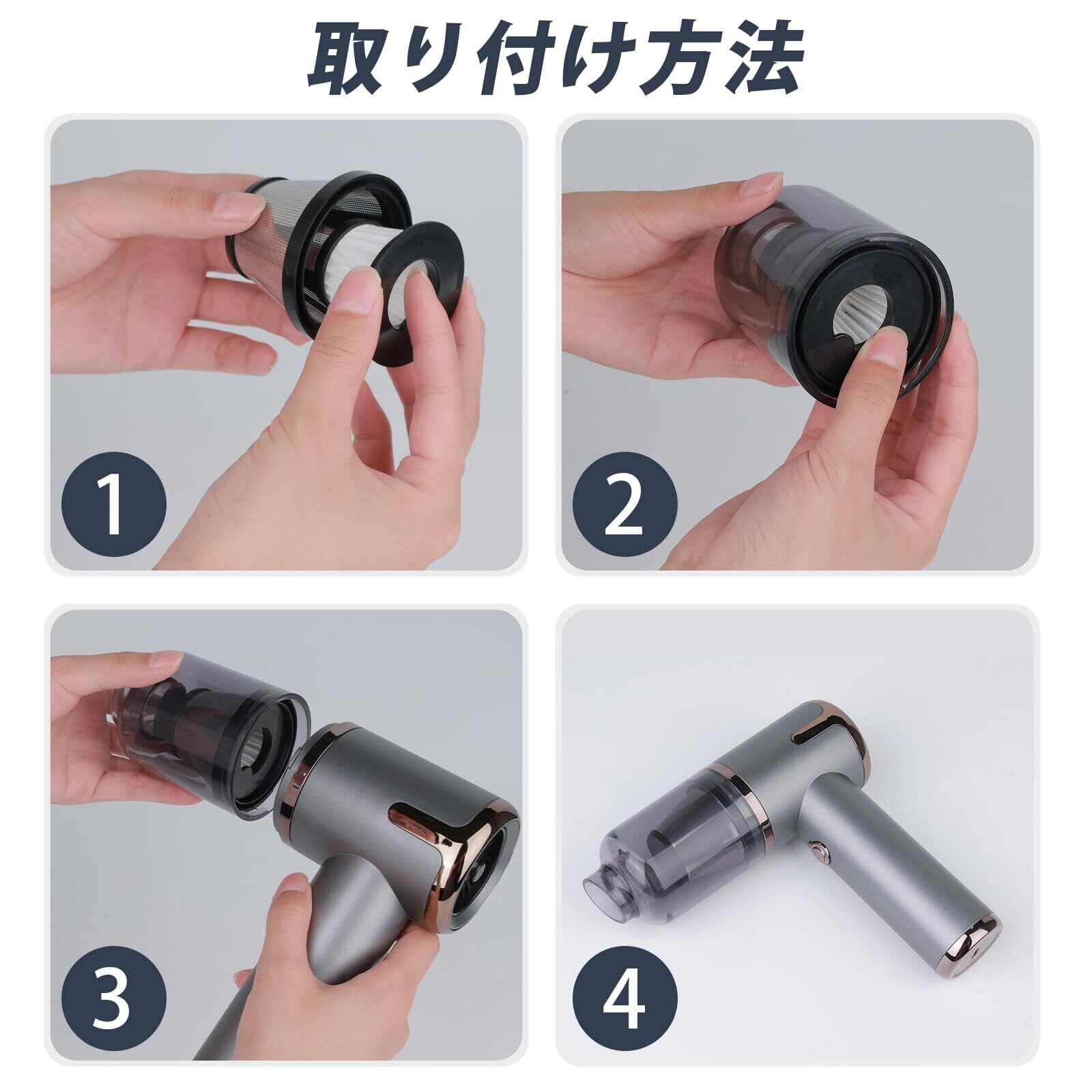 取り付け方法

1

2

3

4