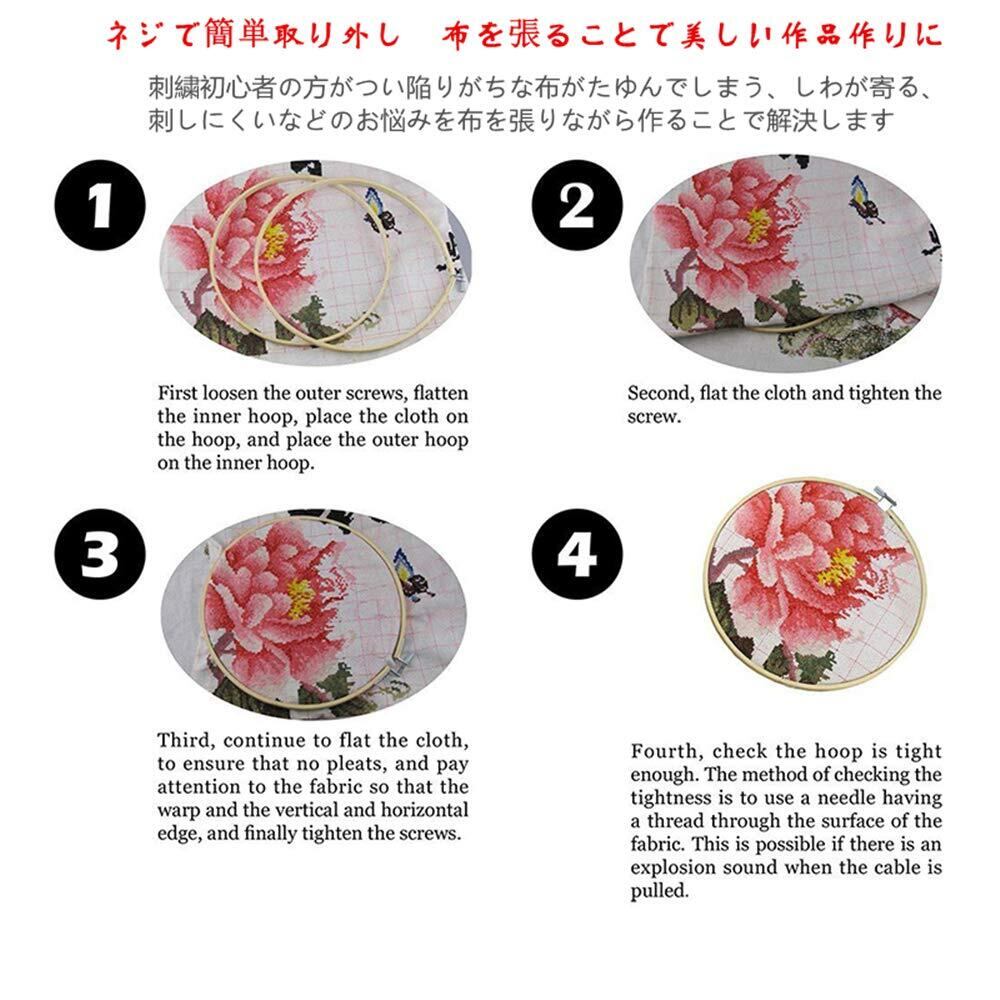 ネジで簡単取り外し　布を張ることで美しい作品作りに

刺繍初心者の方がつい陥りがちな布がたゆんでしまう、しわが寄る、刺しにくいなどのお悩みを布を張りながら作ることで解決します

1

First loosen the outer screws, flatten the inner hoop, place the cloth on the hoop, and place the outer hoop on the inner hoop.

2

Second, flat the cloth and tighten the screw.

3

Third, continue to flat the cloth, to ensure that no pleats, and pay attention to the fabric so that the warp and the vertical and horizontal edge, and finally tighten the screws.

4

Fourth, check the hoop is tight enough. The method of checking the tightness is to use a needle having a thread through the surface of the fabric. This is possible if there is an explosion sound when the cable is pulled.