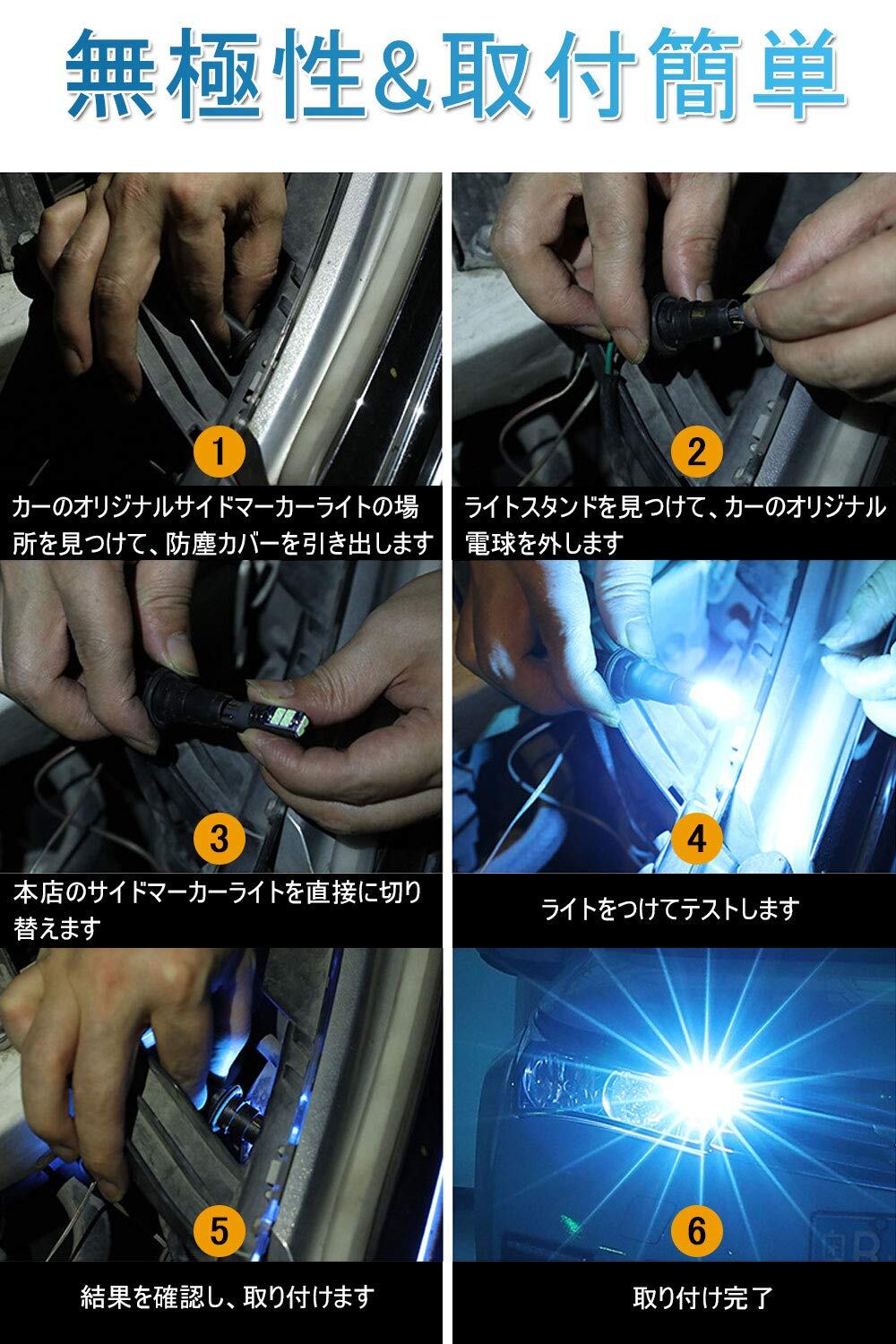 無極性&取付簡単

1
カーのオリジナルサイドマーカーライトの場所を見つけて、防塵カバーを引き出します

2
ライトスタンドを見つけて、カーのオリジナル電球を外します

3
本店のサイドマーカーライトを直接に切り替えます

4
ライトをつけてテストします

5
結果を確認し、取り付けます

6
取り付け完了