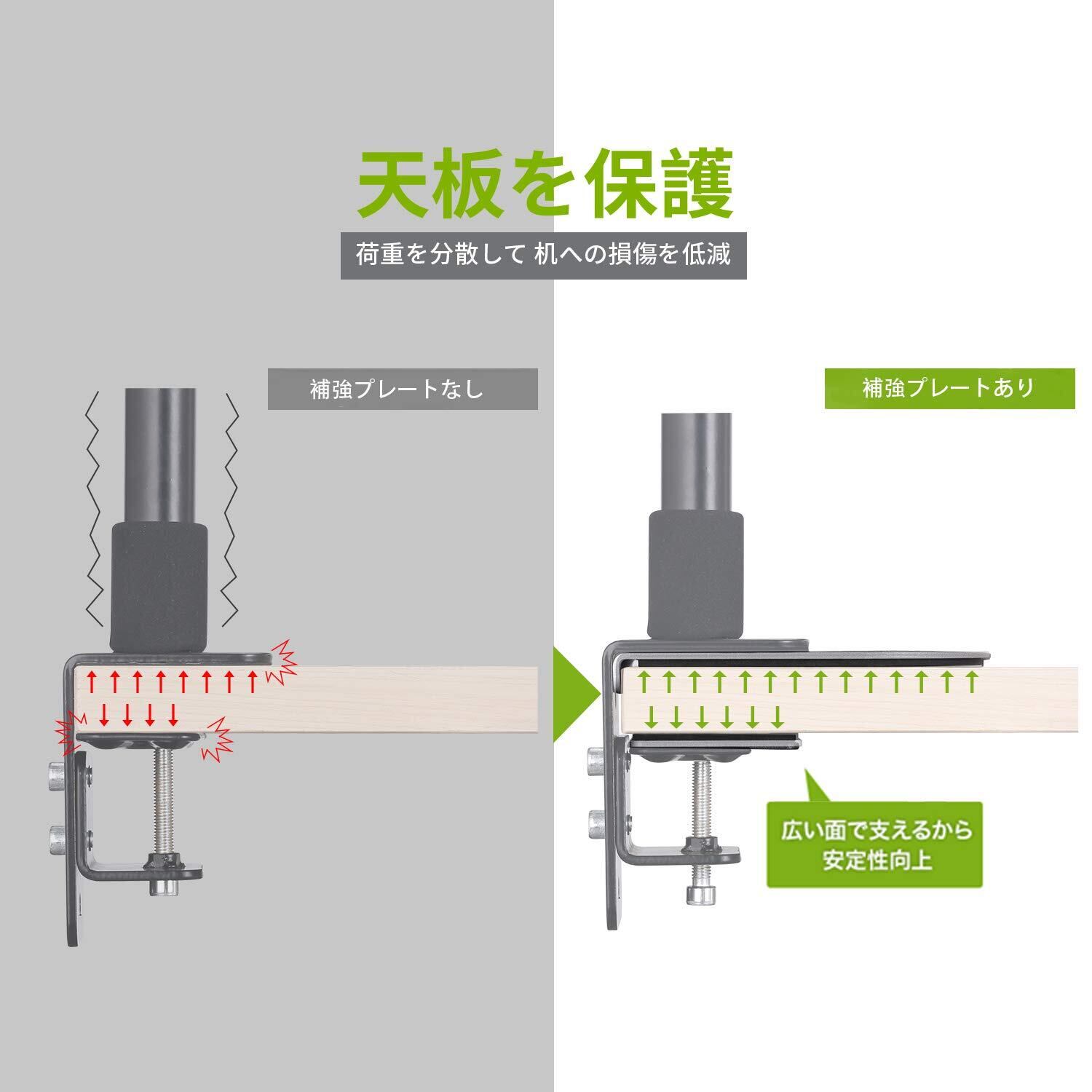 天板を保護

荷重を分散して 机への損傷を低減

補強プレートなし

補強プレートあり

広い面で支えるから
安定性向上