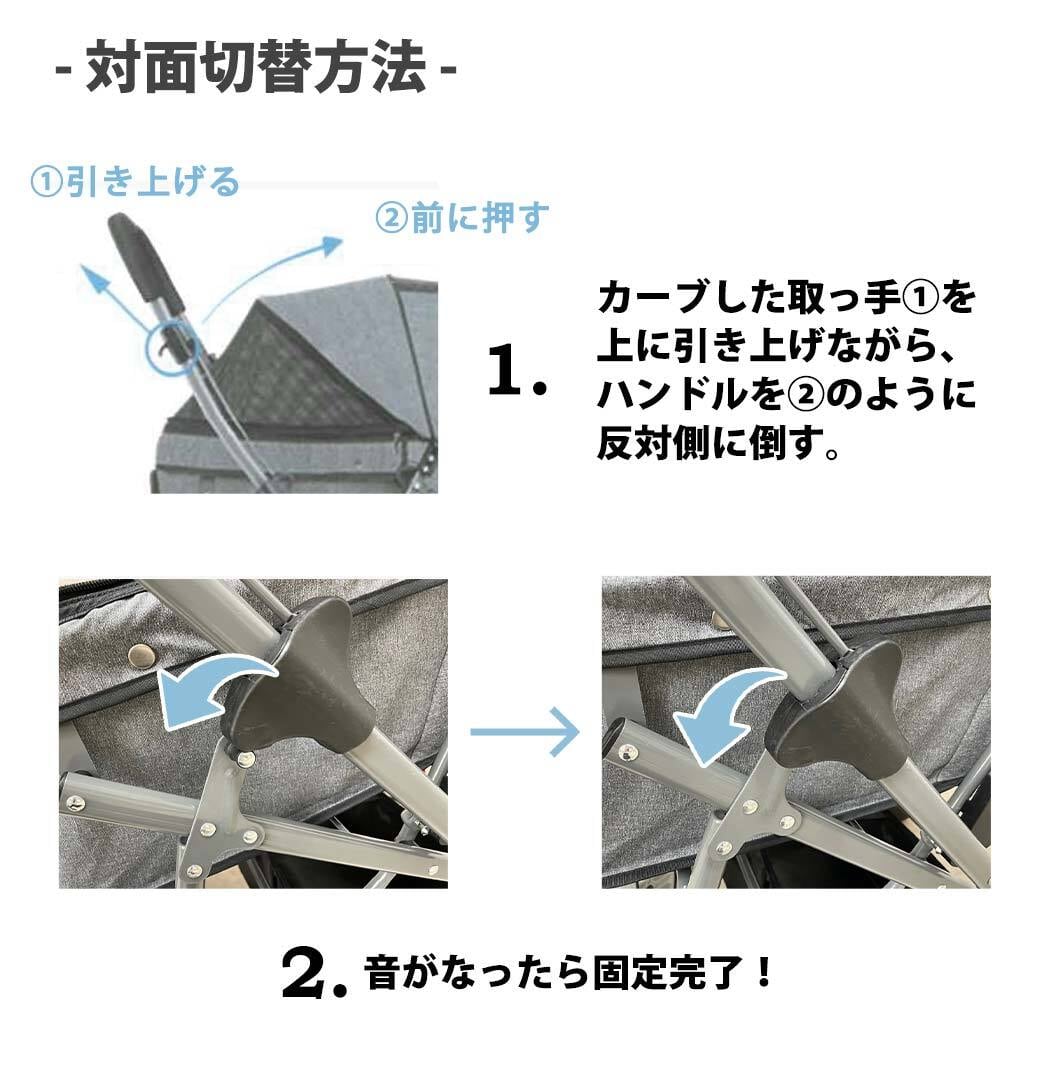 - 対面切替方法 -

①引き上げる

②前に押す

1. カーブした取っ手①を上に引き上げながら、ハンドルを②のように反対側に倒す。

2. 音がなったら固定完了！