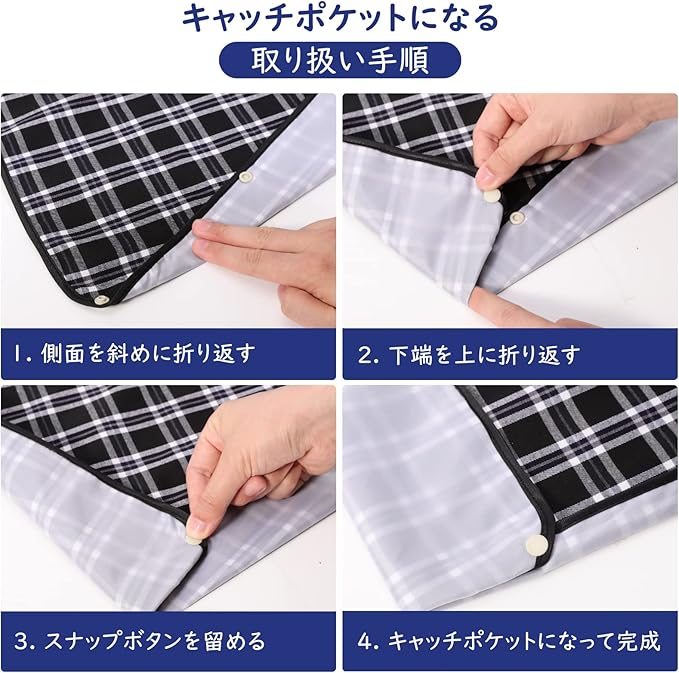 キャッチポケットになる
取り扱い手順

1. 側面を斜めに折り返す

2. 下端を上に折り返す

3. スナップボタンを留める

4. キャッチポケットになって完成