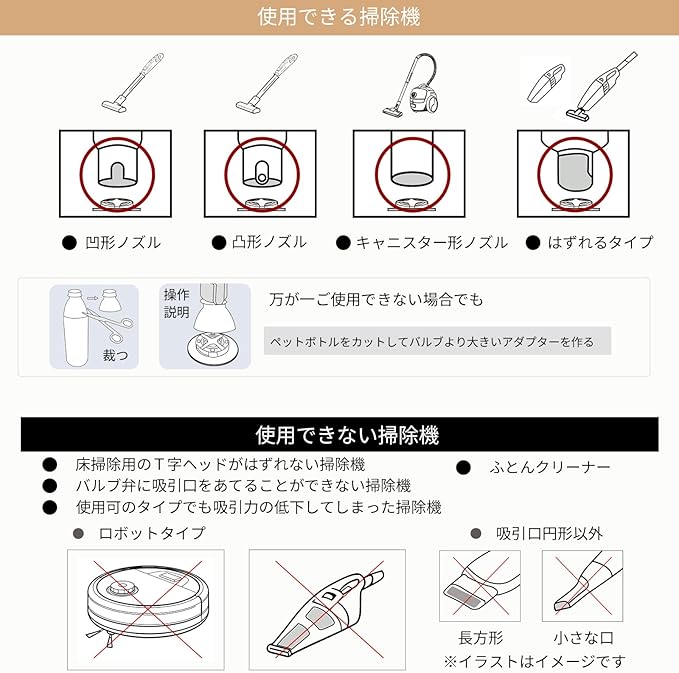 使用できる掃除機

● 凹形ノズル
● 凸形ノズル
● キャニスター形ノズル
● はずれるタイプ

裁つ
操作説明
万が一ご使用できない場合でも
ペットボトルをカットしてバルブより大きいアダプターを作る

使用できない掃除機

● 床掃除用のT字ヘッドがはずれない掃除機
● バルブ弁に吸引口をあてることができない掃除機
● 使用可のタイプでも吸引力の低下してしまった掃除機
● ふとんクリーナー

● ロボットタイプ
● 吸引口円形以外

長方形
小さな口
※イラストはイメージです