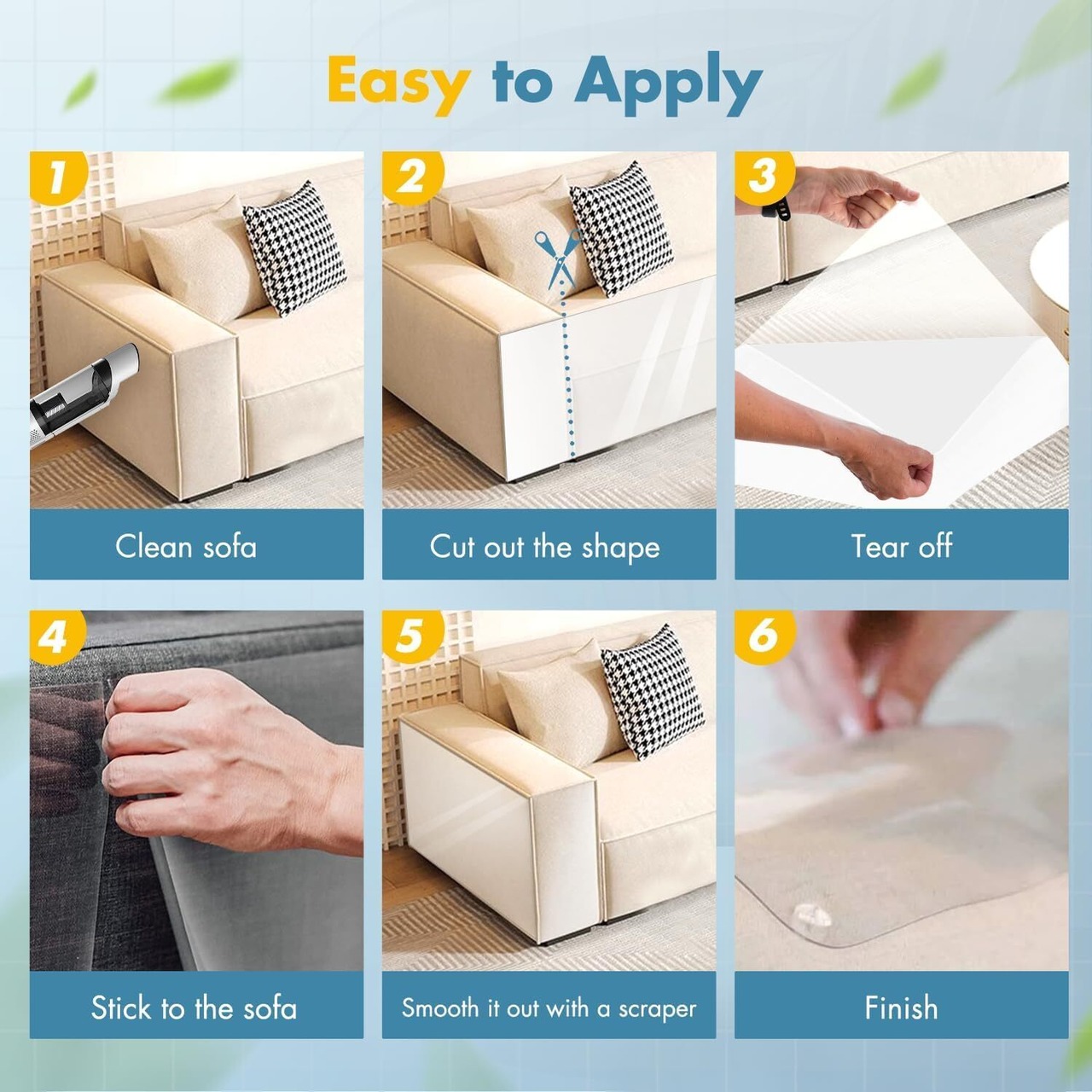 Easy to Apply

1
Clean sofa

2
Cut out the shape

3
Tear off

4
Stick to the sofa

5
Smooth it out with a scraper

6
Finish