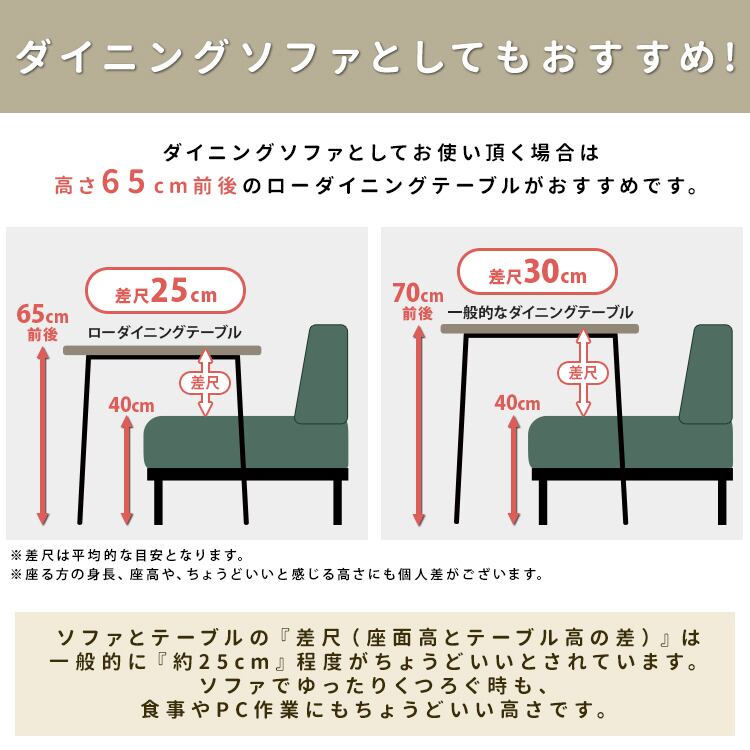 ダイニングソファとしてもおすすめ!

ダイニングソファとしてお使い頂く場合は
高さ65cm前後のローダイニングテーブルがおすすめです。

差尺25cm
65cm
前後
ローダイニングテーブル
差尺
40cm

差尺30cm
70cm
前後
一般的なダイニングテーブル
差尺
40cm

※差尺は平均的な目安となります。
※座る方の身長、座高や、ちょうどいいと感じる高さにも個人差がございます。

ソファとテーブルの『差尺(座面高とテーブル高の差)』は
一般的に『約25cm』程度がちょうどいいとされています。
ソファでゆったりくつろぐ時も、
食事やPC作業にもちょうどいい高さです。