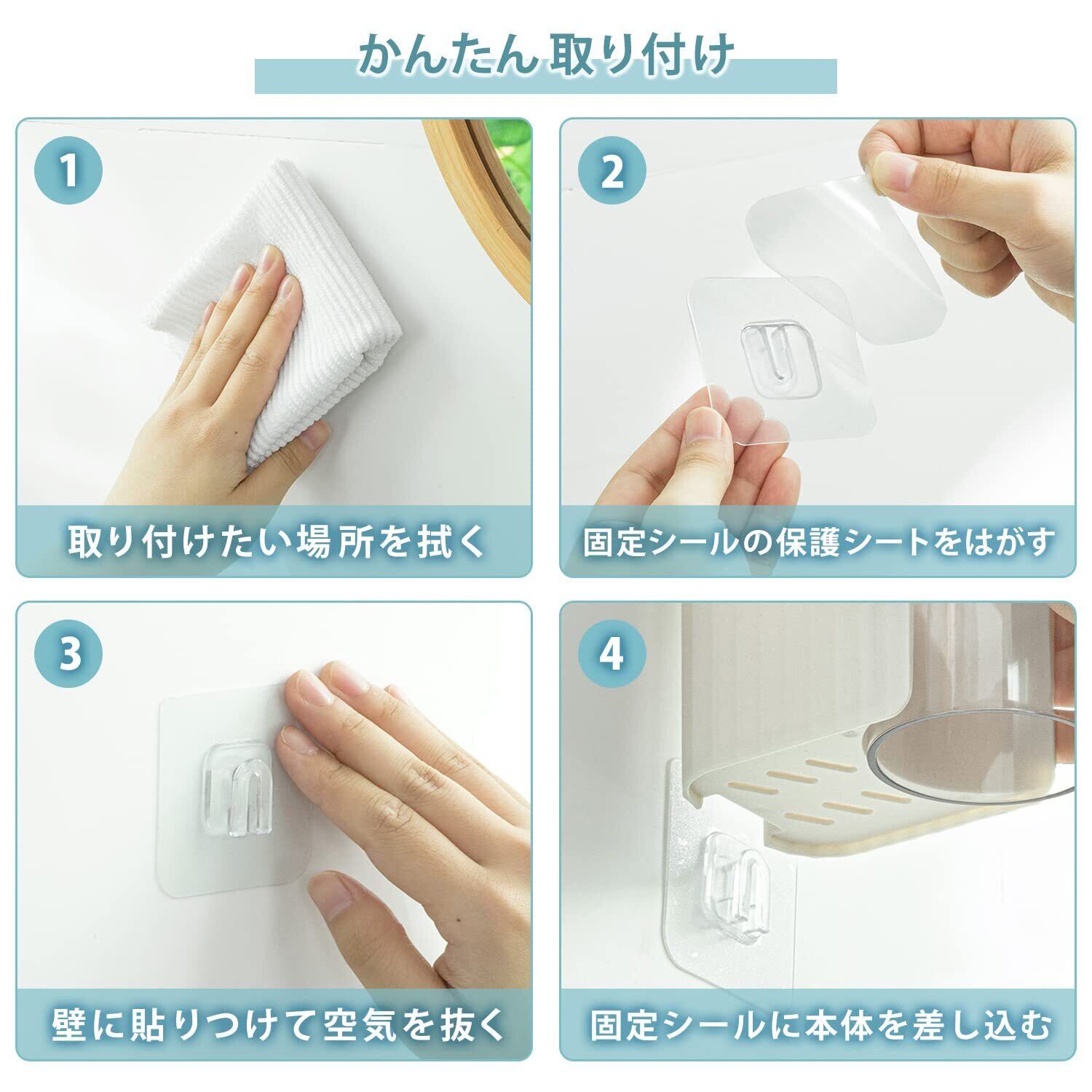 かんたん取り付け

1

取り付けたい場所を拭く

2

固定シールの保護シートをはがす

3

壁に貼りつけて空気を抜く

4

固定シールに本体を差し込む