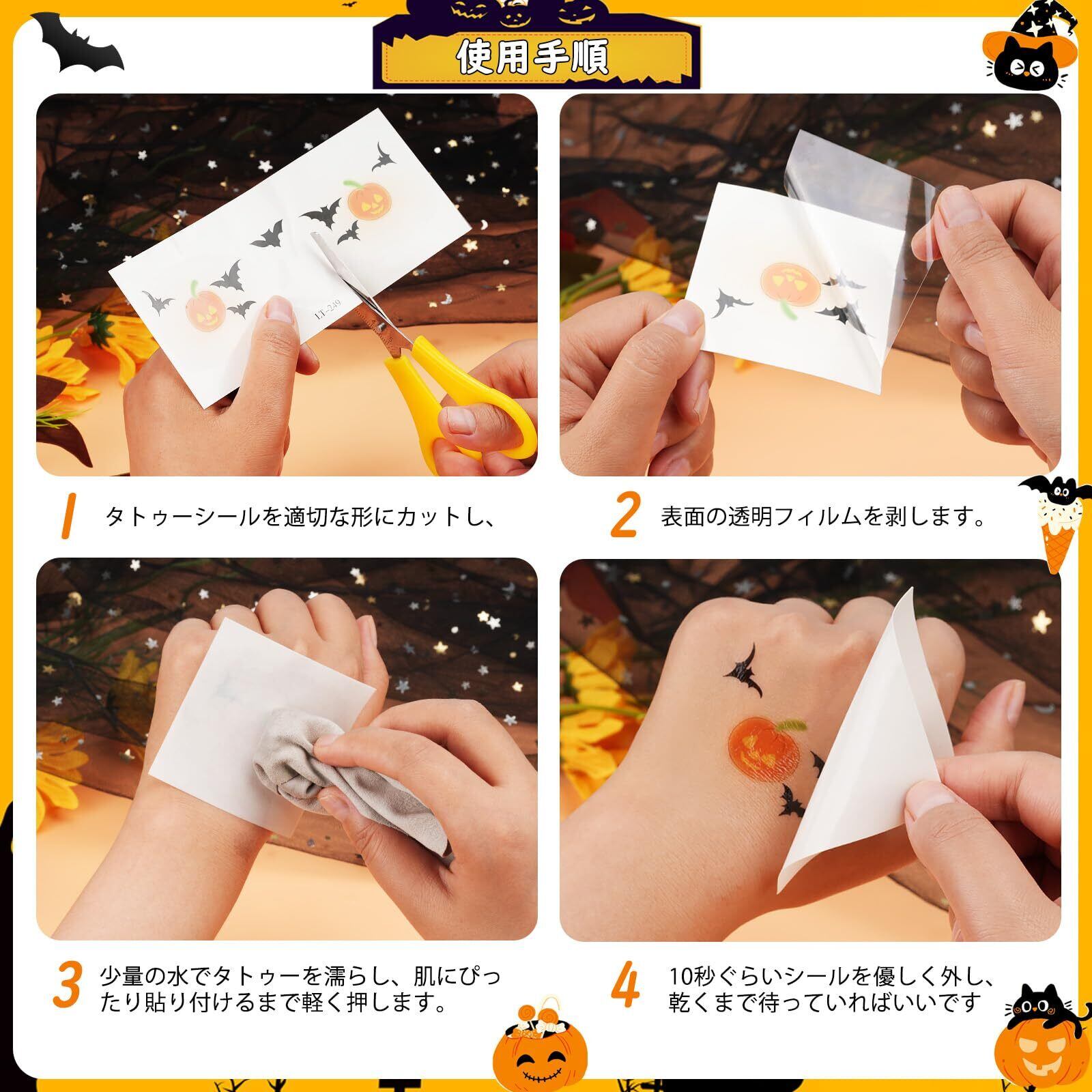 使用手順

LT-249

1 タトゥーシールを適切な形にカットし、

2 表面の透明フィルムを剥します。

3 少量の水でタトゥーを濡らし、肌にぴったり貼り付けるまで軽く押します。

4 10秒ぐらいシールを優しく外し、乾くまで待っていればいいです