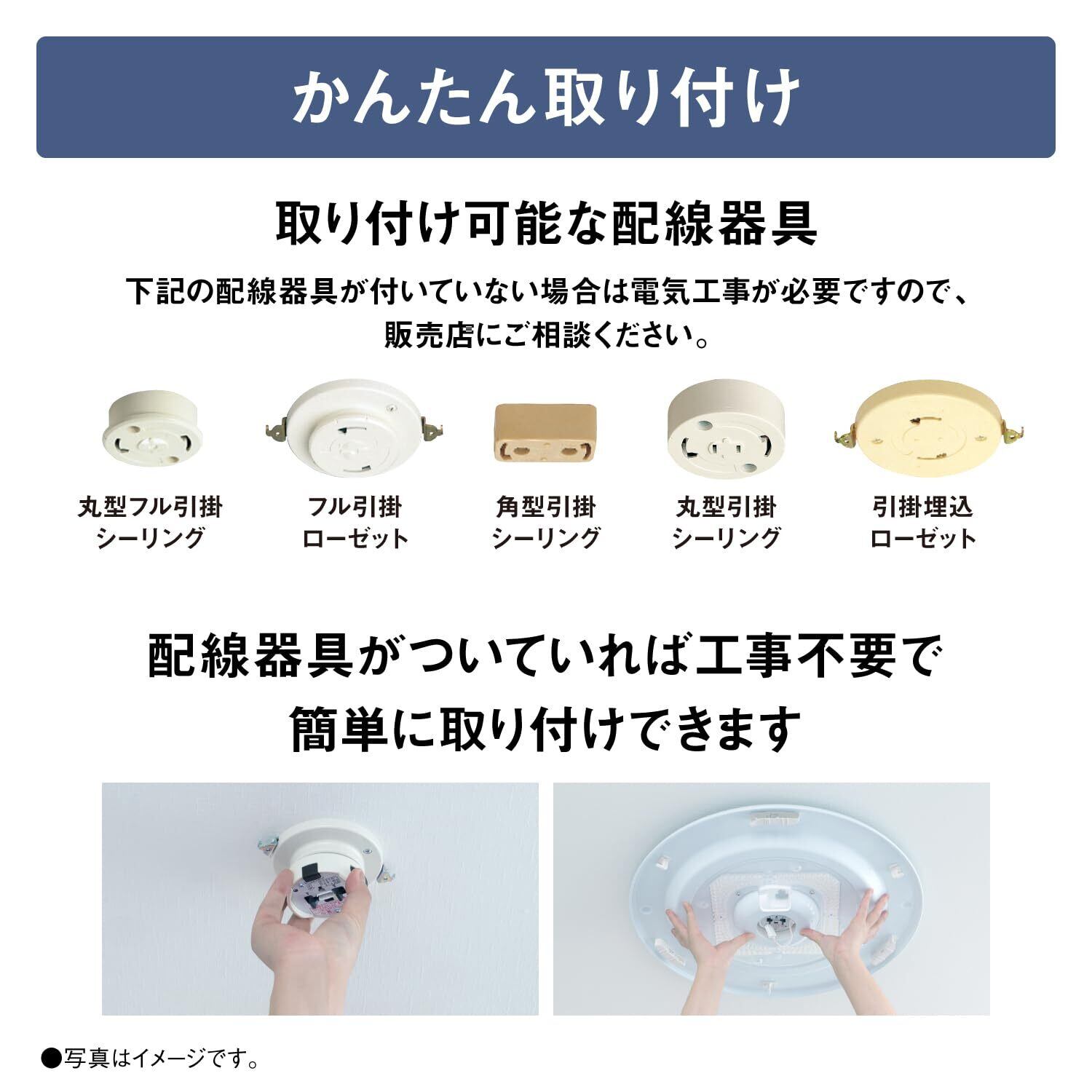 かんたん取り付け

取り付け可能な配線器具

下記の配線器具が付いていない場合は電気工事が必要ですので、販売店にご相談ください。

丸型フル引掛シーリング

フル引掛ローゼット

角型引掛シーリング

丸型引掛シーリング

引掛埋込ローゼット

配線器具がついていれば工事不要で簡単に取り付けできます

●写真はイメージです。