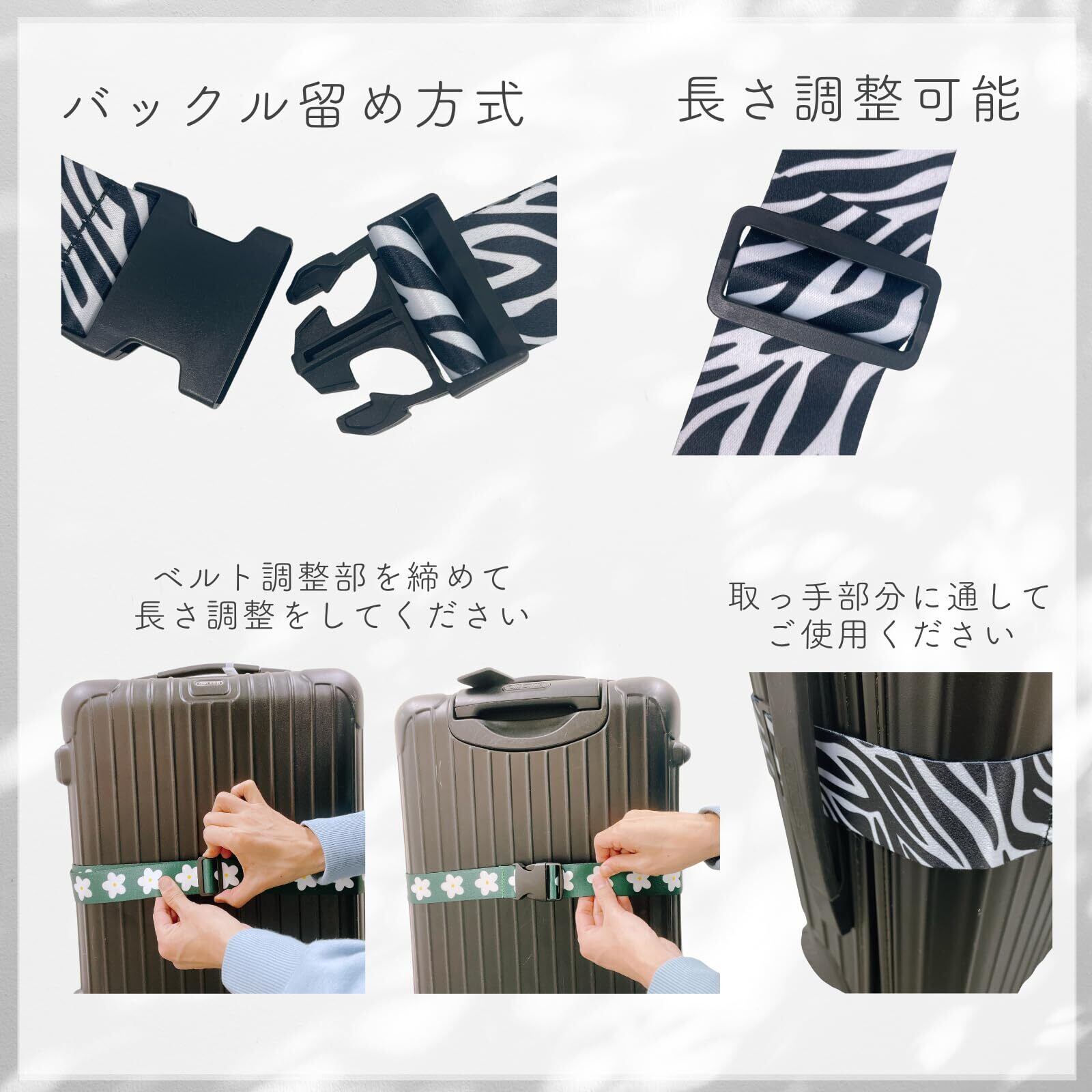 バックル留め方式

長さ調整可能

ベルト調整部を締めて
長さ調整をしてください

取っ手部分に通して
ご使用ください