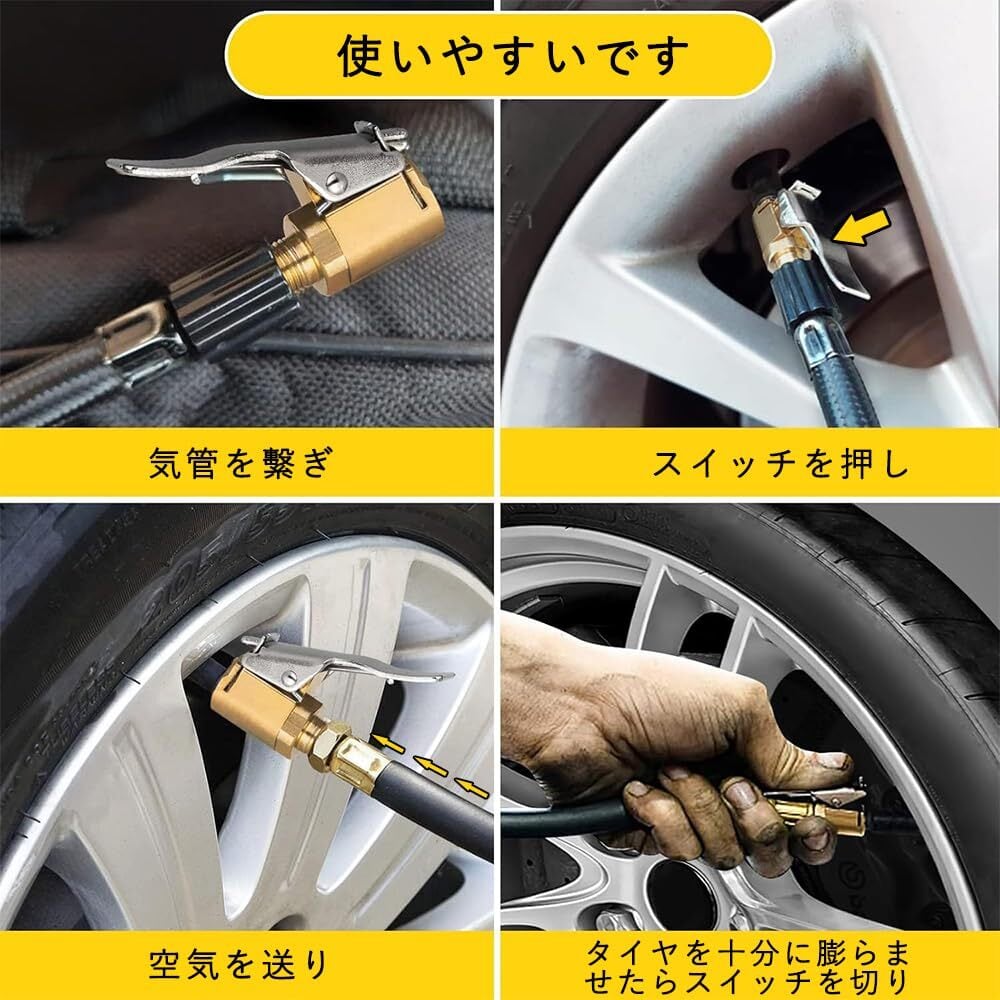 使いやすいです

気管を繋ぎ

スイッチを押し

空気を送り

タイヤを十分に膨らませたらスイッチを切り