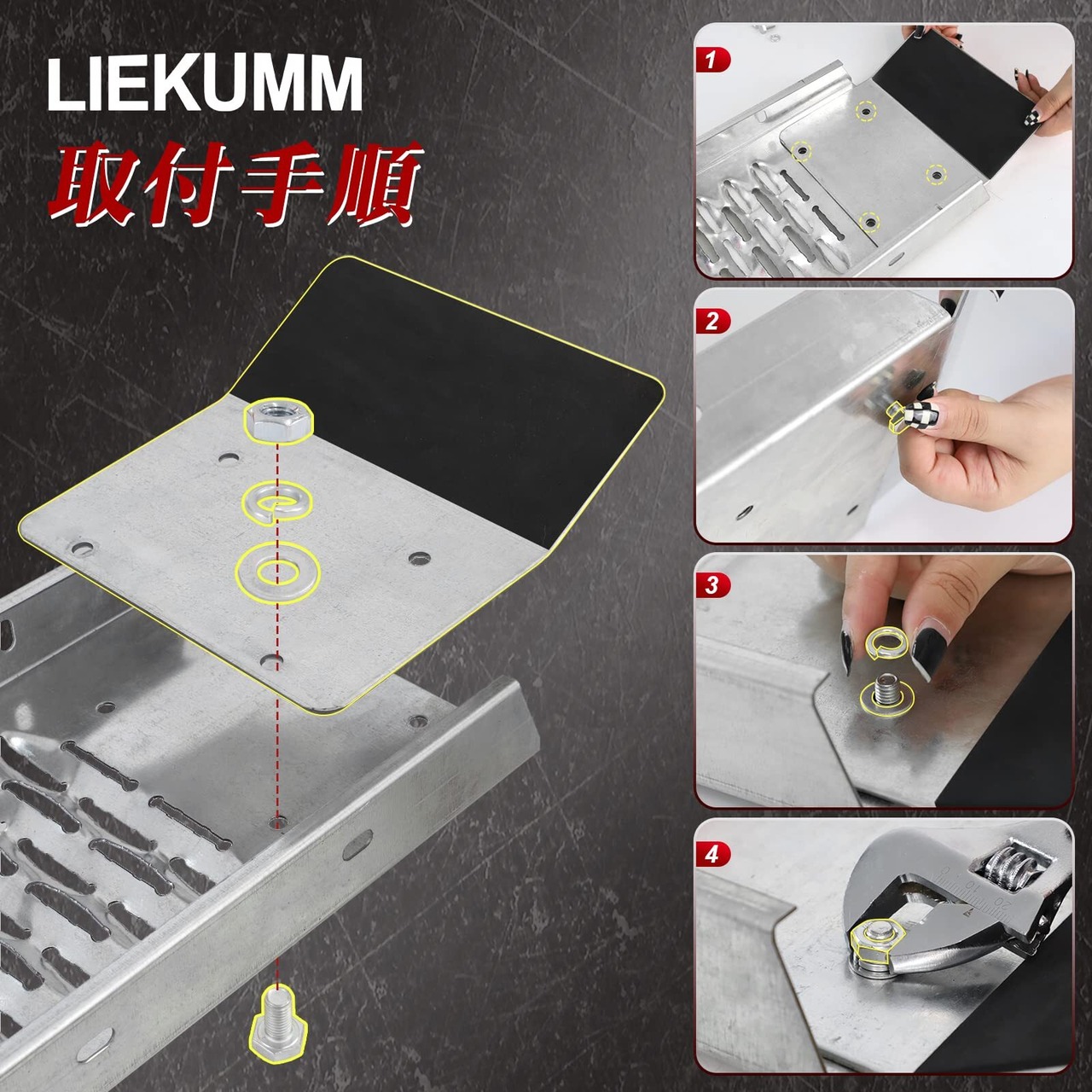 LIEKUMM
取付手順

1

2

3

4