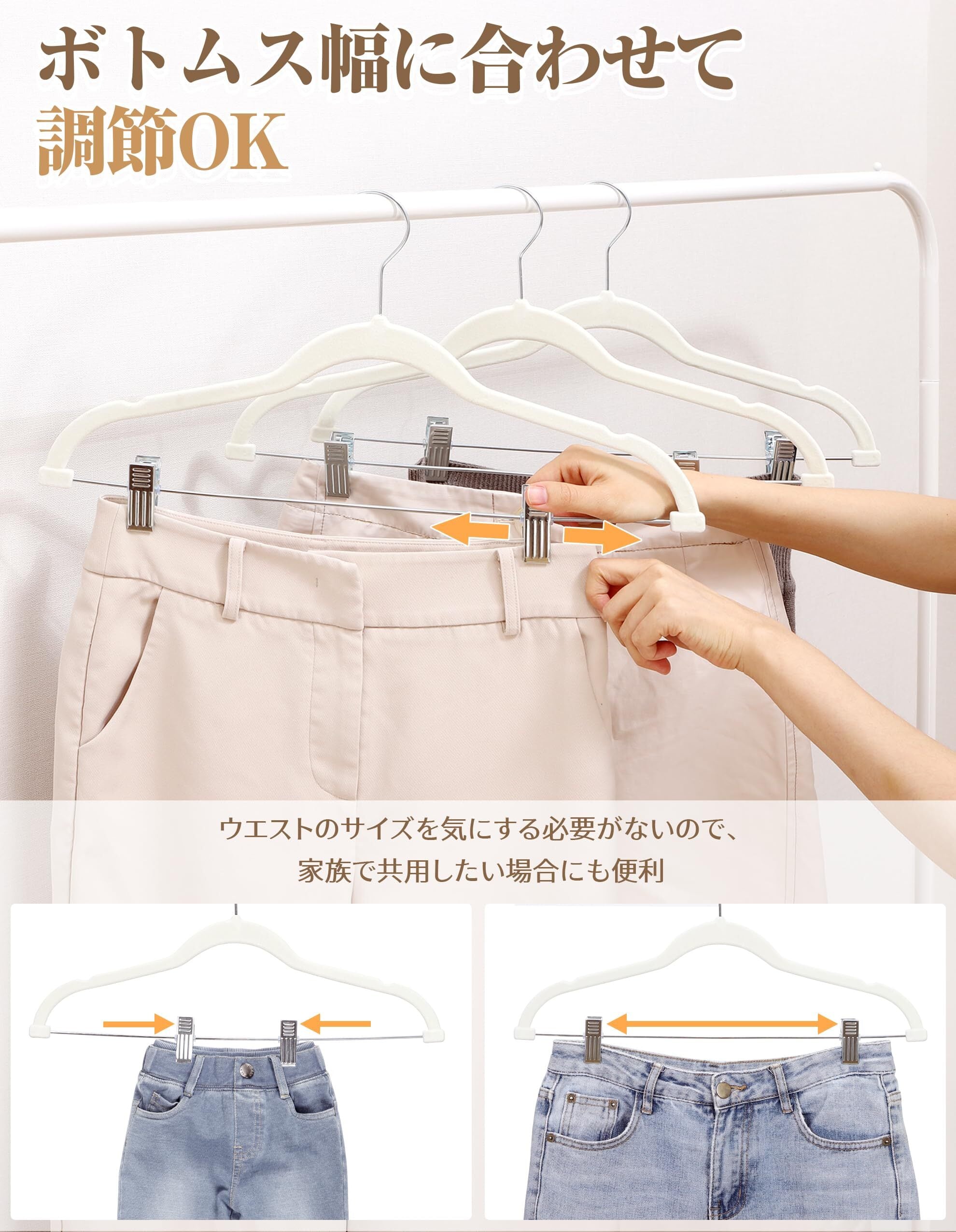 ボトムス幅に合わせて
調節OK

ウエストのサイズを気にする必要がないので、
家族で共用したい場合にも便利