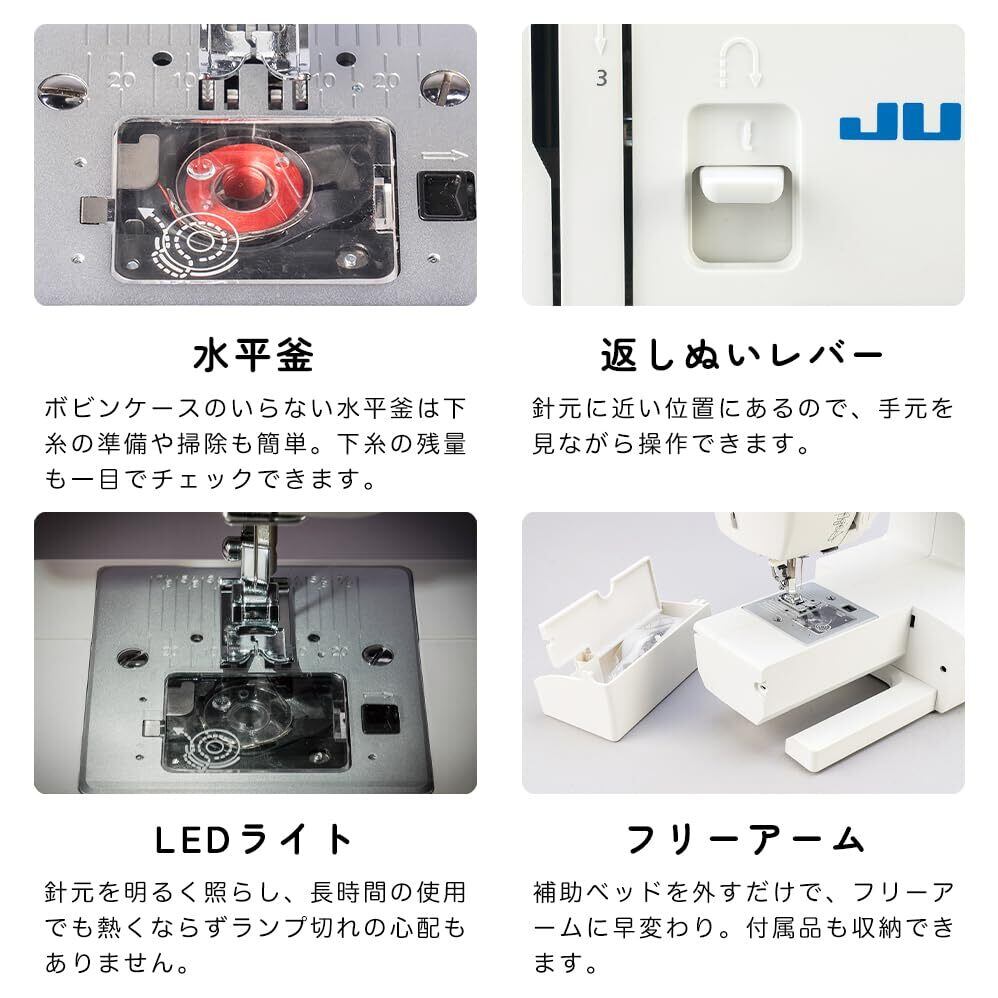 20 10 10 20

3

JU

水平釜

ボビンケースのいらない水平釜は下糸の準備や掃除も簡単。下糸の残量も一目でチェックできます。

返しぬいレバー

針元に近い位置にあるので、手元を見ながら操作できます。

LEDライト

針元を明るく照らし、長時間の使用でも熱くならずランプ切れの心配もありません。

フリーアーム

補助ベッドを外すだけで、フリーアームに早変わり。付属品も収納できます。