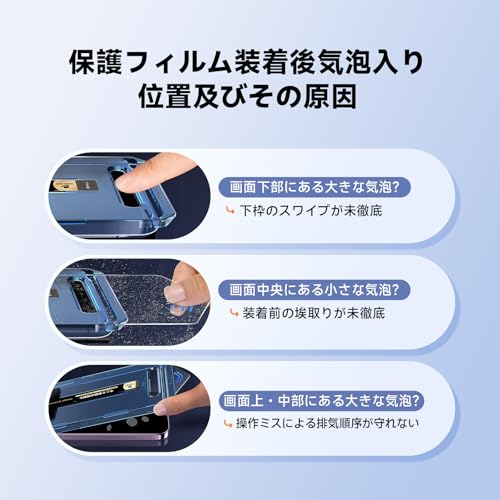 保護フィルム装着後気泡入り
位置及びその原因

画面下部にある大きな気泡?
下枠のスワイプが未徹底

画面中央にある小さな気泡?
装着前の埃取りが未徹底

画面上・中部にある大きな気泡?
操作ミスによる排気順序が守れない