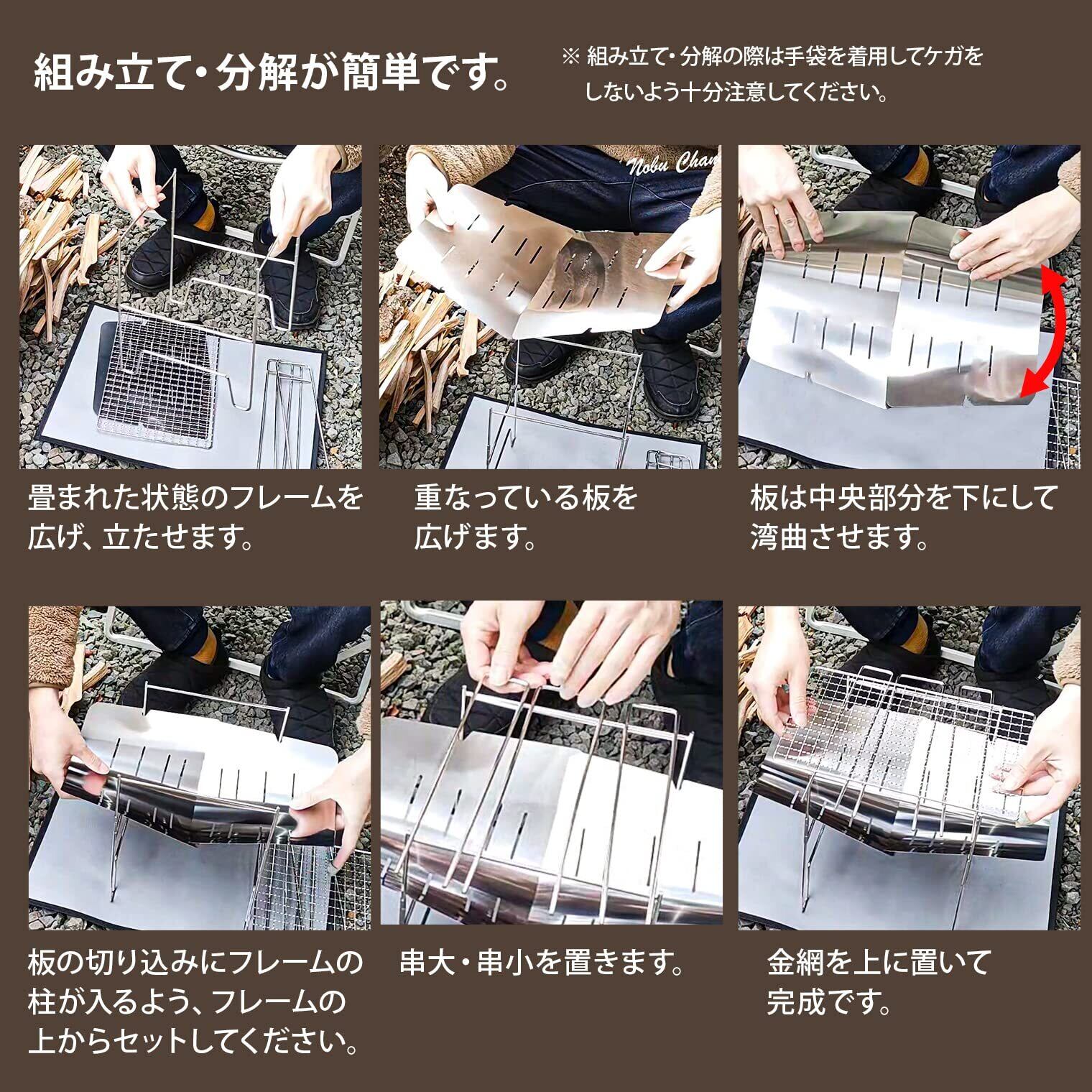 組み立て・分解が簡単です。

※ 組み立て・分解の際は手袋を着用してケガをしないよう十分注意してください。

Nobu Cham

畳まれた状態のフレームを広げ、立たせます。

重なっている板を広げます。

板は中央部分を下にして湾曲させます。

板の切り込みにフレームの柱が入るよう、フレームの上からセットしてください。

串大・串小を置きます。

金網を上に置いて完成です。