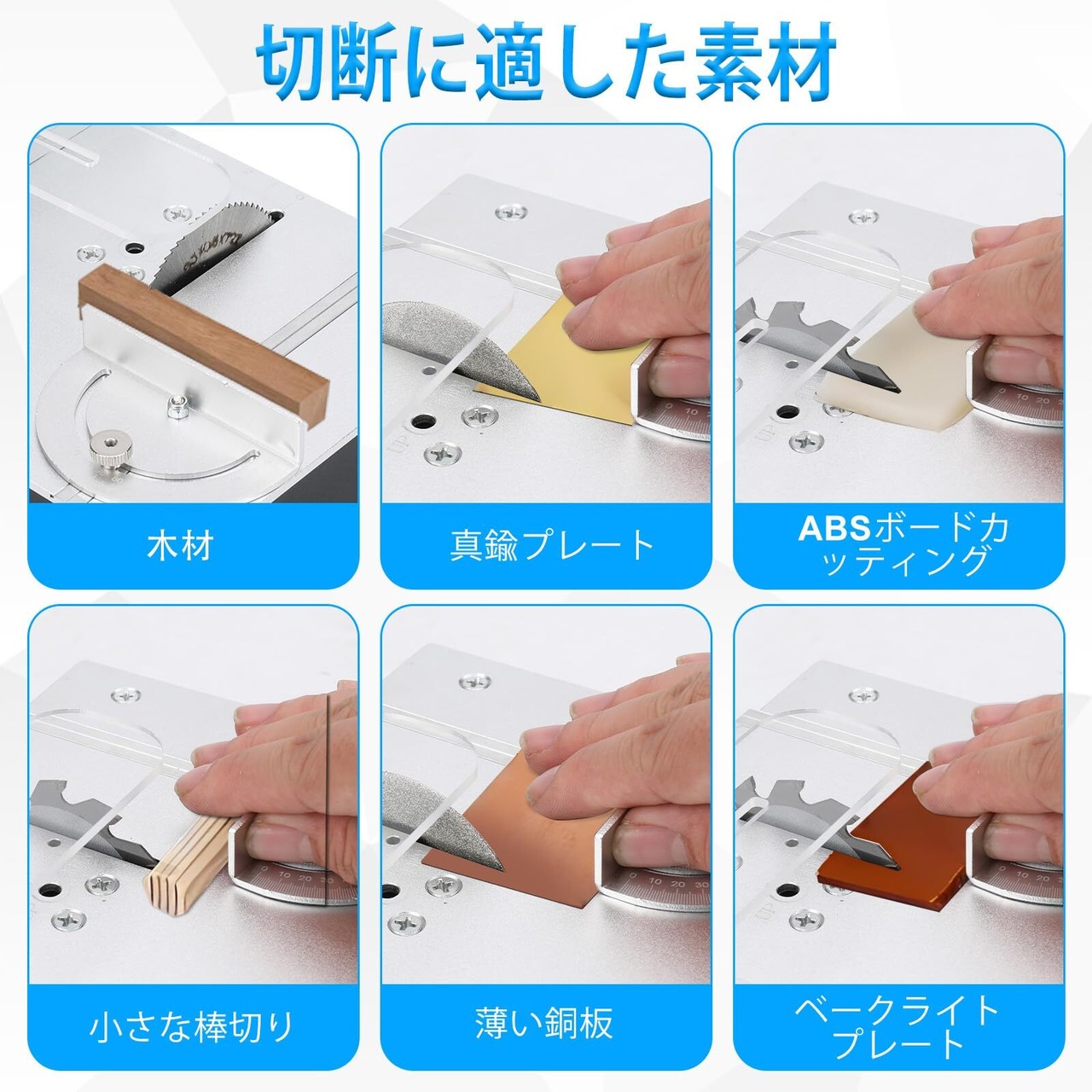 切断に適した素材

木材

真鍮プレート

ABSボードカッティング

小さな棒切り

薄い銅板

ベークライトプレート