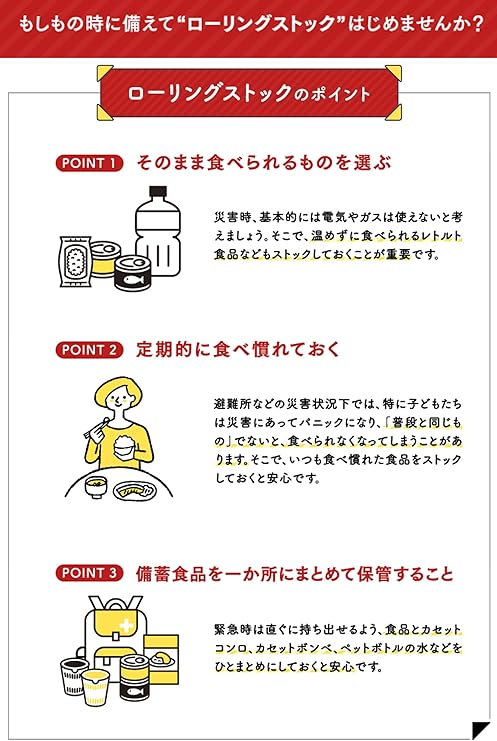 もしもの時に備えて“ローリングストック”はじめませんか？

ローリングストックのポイント

POINT 1 そのまま食べられるものを選ぶ

災害時、基本的には電気やガスは使えないと考えましょう。そこで、温めずに食べられるレトルト食品などもストックしておくことが重要です。

POINT 2 定期的に食べ慣れておく

避難所などの災害状況下では、特に子どもたちは災害にあってパニックになり、「普段と同じもの」でないと、食べられなくなってしまうことがあります。そこで、いつも食べ慣れた食品をストックしておくと安心です。

POINT 3 備蓄食品を一か所にまとめて保管すること

緊急時は直ぐに持ち出せるよう、食品とカセットコンロ、カセットボンベ、ペットボトルの水などをひとまとめにしておくと安心です。