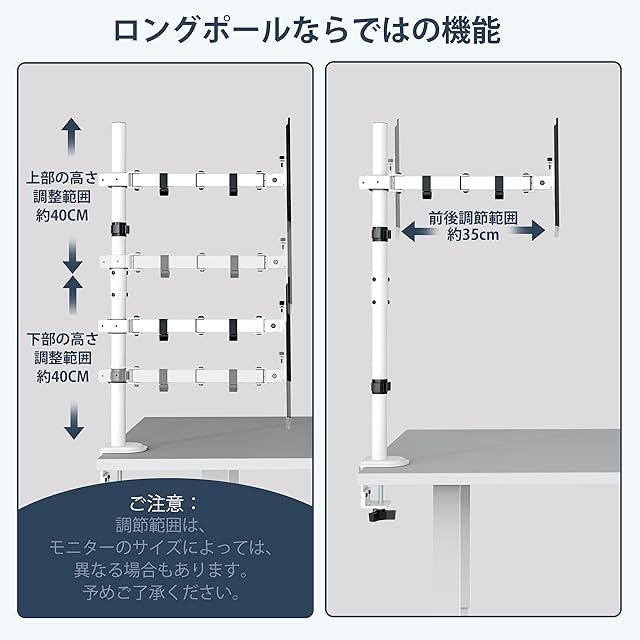 ロングポールならではの機能

上部の高さ
調整範囲
約40CM

下部の高さ
調整範囲
約40CM

ご注意：
調節範囲は、
モニターのサイズによっては、
異なる場合もあります。
予めご了承ください。

前後調節範囲
約35cm