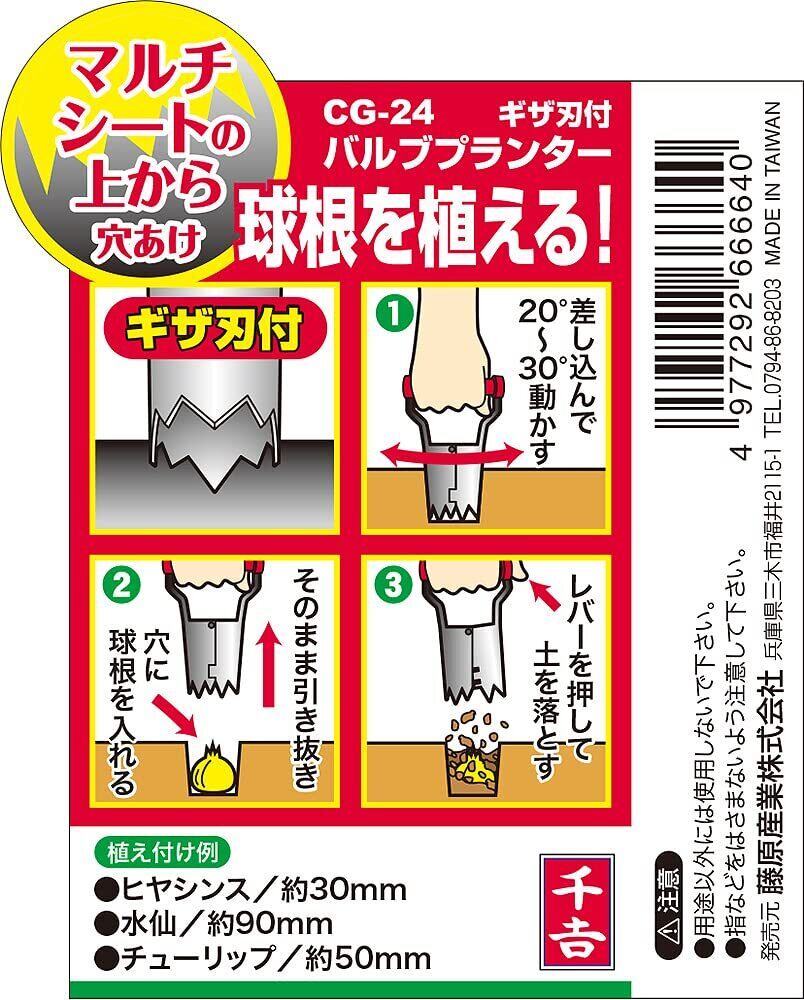 マルチシートの上から穴あけ

CG-24 ギザ刃付
バルブプランター
球根を植える!

ギザ刃付

1 差し込んで20°〜30°動かす

2 そのまま引き抜き
穴に球根を入れる

3 レバーを押して土を落とす

植え付け例
●ヒヤシンス/約30mm
●水仙/約90mm
●チューリップ/約50mm

千吉

⚠注意
●用途以外には使用しないで下さい。
●指などをはさまないよう注意して下さい。
発売元 藤原産業株式会社 兵庫県三木市福井2115-1 TEL.0794-86-8203 MADE IN TAIWAN

4 977292 666640