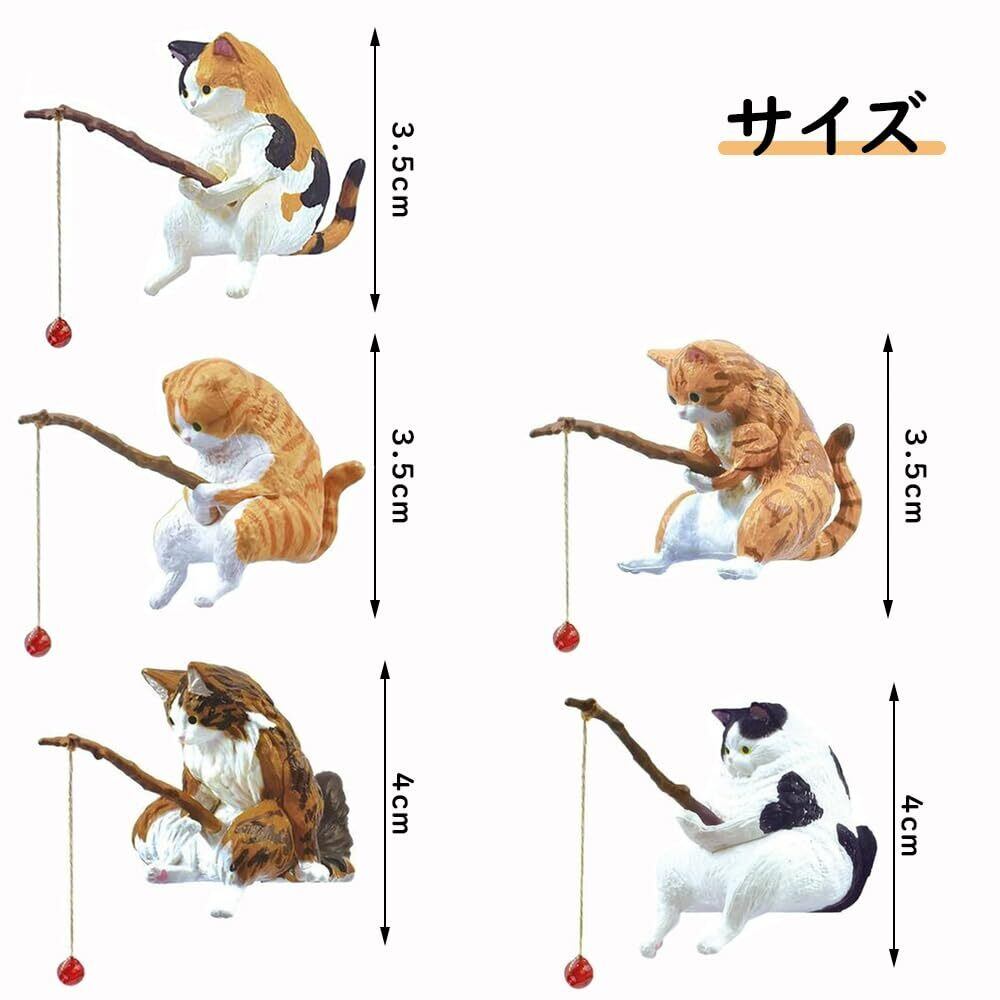 サイズ

3.5cm

3.5cm

3.5cm

4cm

4cm