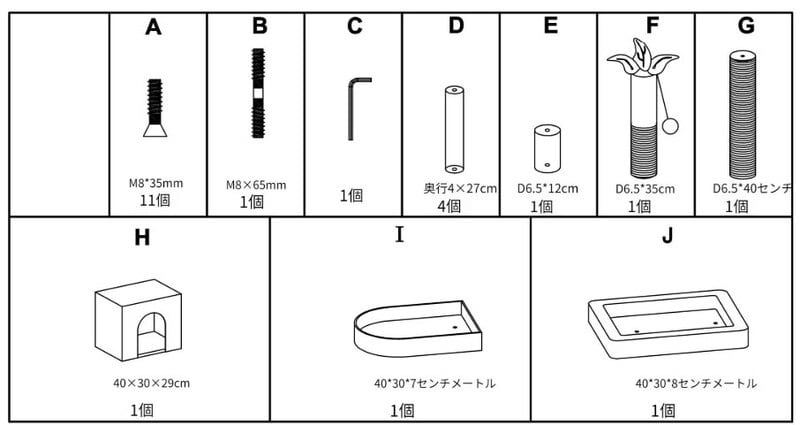 | | A | B | C | D | E | F | G |
|---|---|---|---|---|---|---|---|
| | M8*35mm 11個 | M8×65mm 1個 | 1個 | 奥行4×27cm 4個 | D6.5*12cm 1個 | D6.5*35cm 1個 | D6.5*40センチ 1個 |

| H | I | J |
|---|---|---|
| 40×30×29cm 1個 | 40*30*7センチメートル 1個 | 40*30*8センチメートル 1個 |