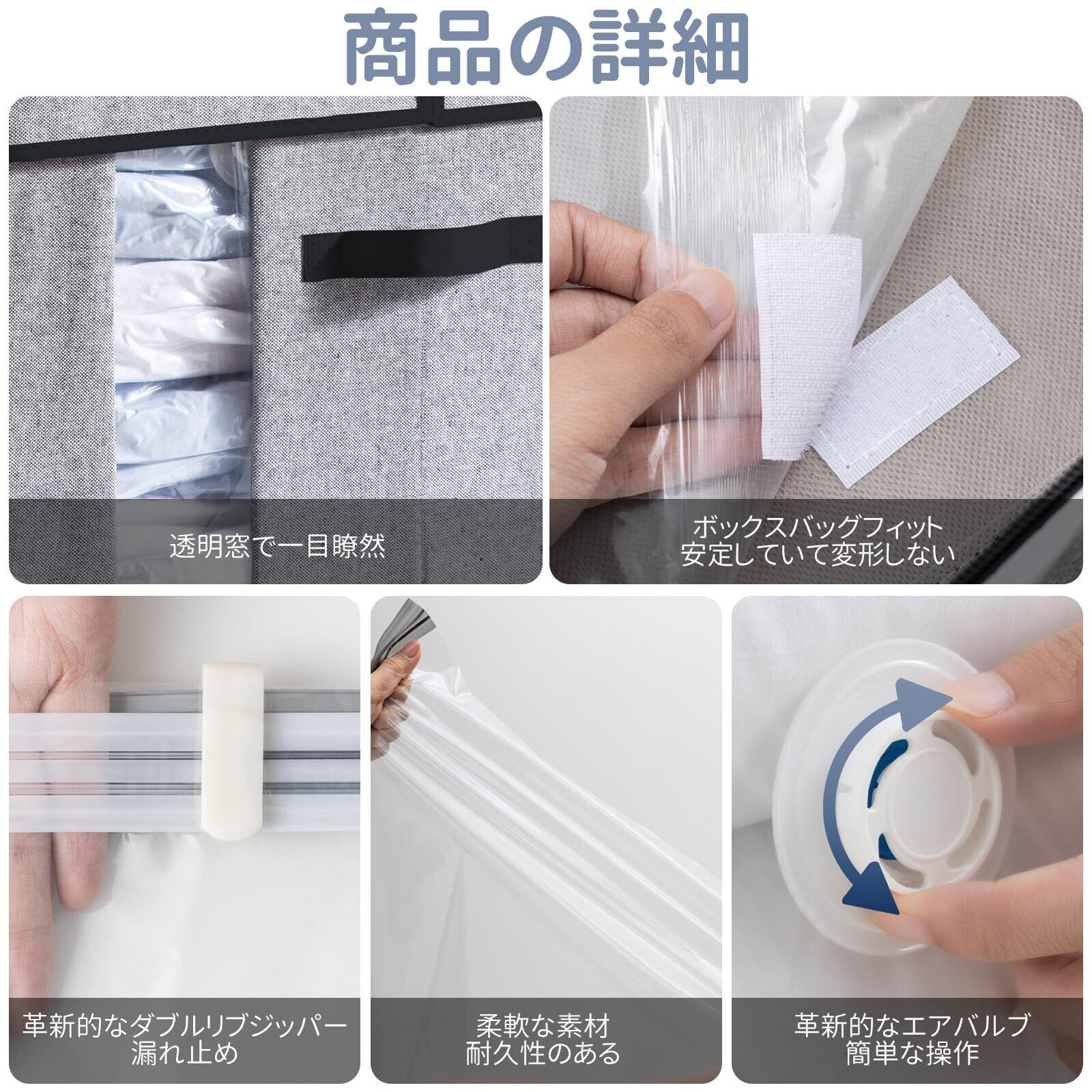 商品の詳細

透明窓で一目瞭然

ボックスバッグフィット
安定していて変形しない

革新的なダブルリブジッパー
漏れ止め

柔軟な素材
耐久性のある

革新的なエアバルブ
簡単な操作