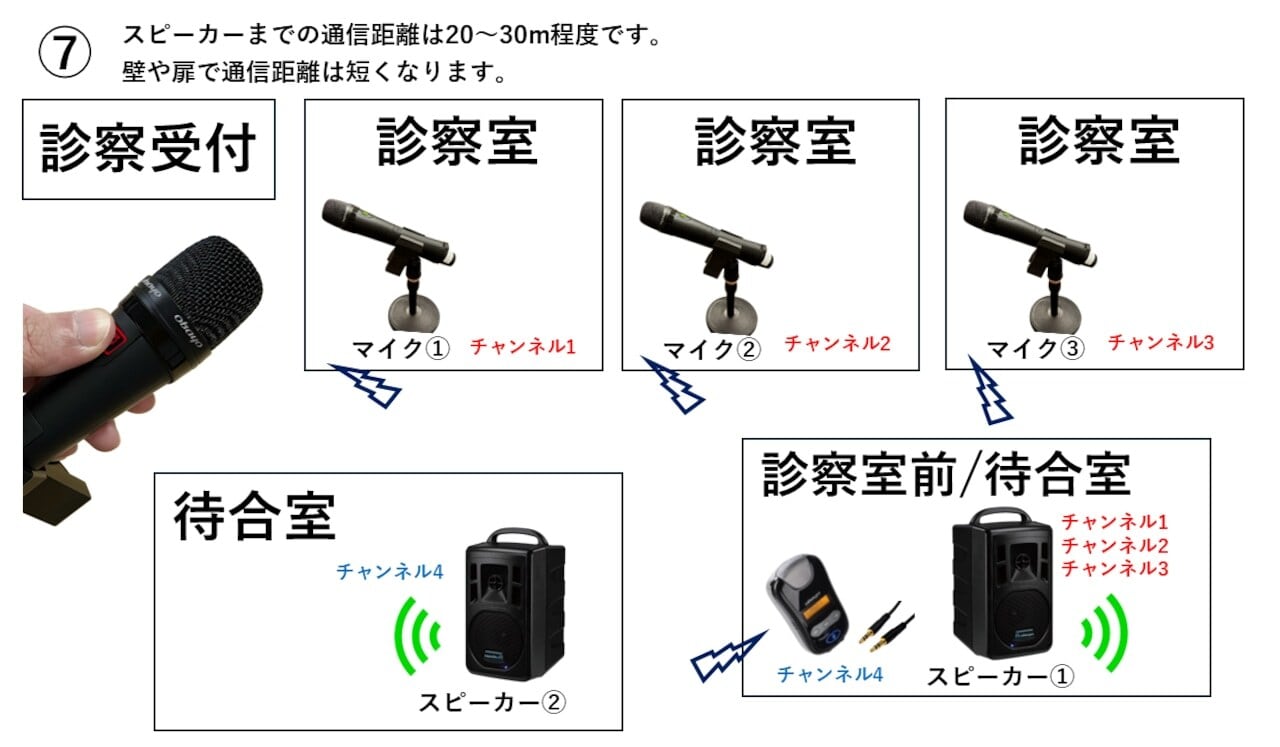 ⑦ スピーカーまでの通信距離は20～30m程度です。
壁や扉で通信距離は短くなります。

診察受付

診察室
マイク① チャンネル1

診察室
マイク② チャンネル2

診察室
マイク③ チャンネル3

待合室
チャンネル4
スピーカー②

診察室前/待合室
チャンネル1
チャンネル2
チャンネル3
チャンネル4
スピーカー①