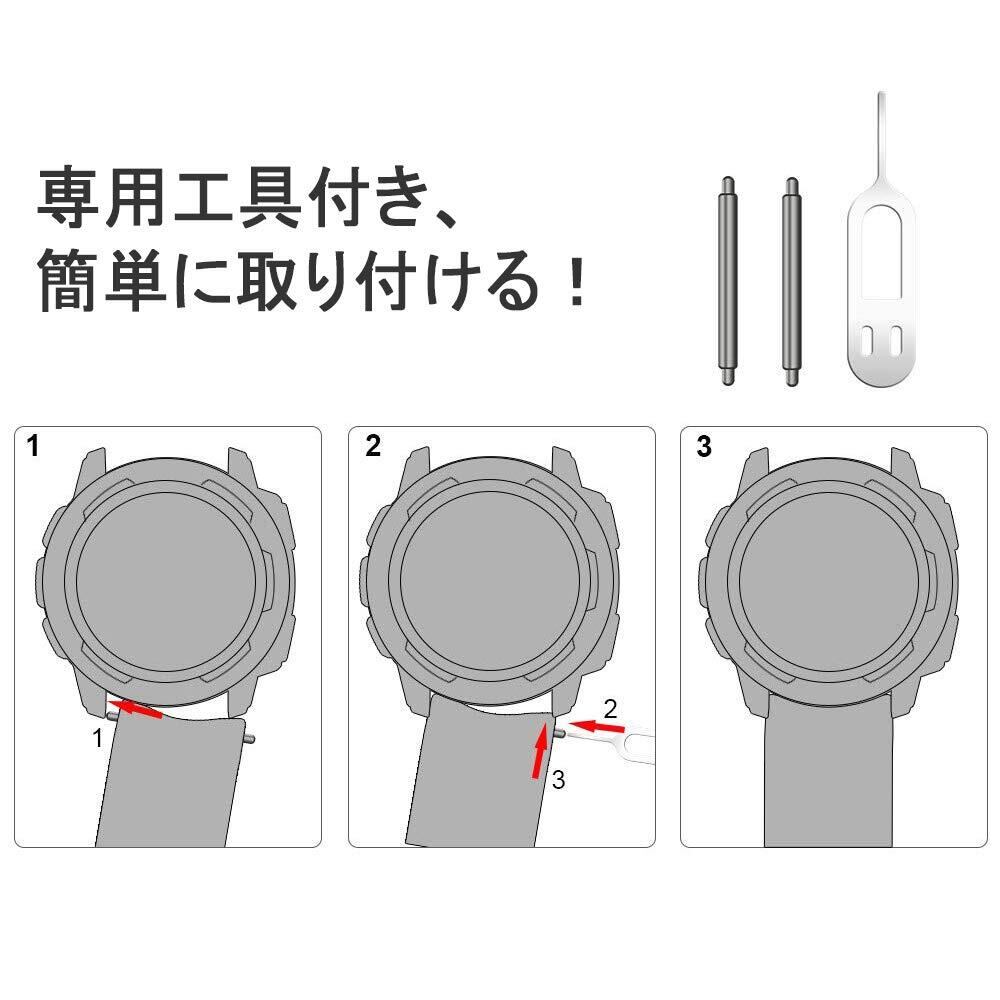 専用工具付き、
簡単に取り付ける！

1

1

2

2

3

3