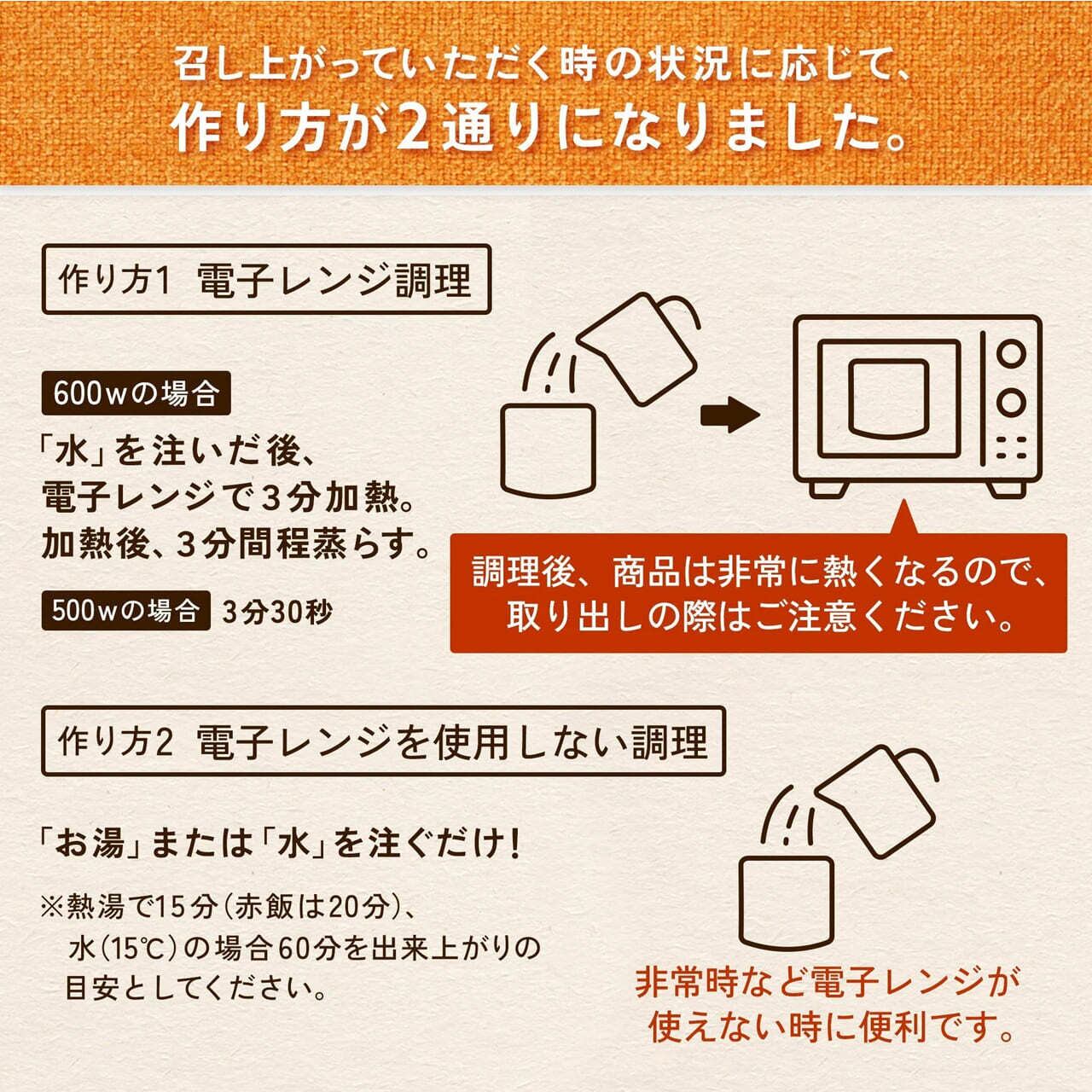 召し上がっていただく時の状況に応じて、
作り方が2通りになりました。

作り方1　電子レンジ調理

600wの場合

「水」を注いだ後、
電子レンジで3分加熱。
加熱後、3分間程蒸らす。

500wの場合　3分30秒

調理後、商品は非常に熱くなるので、
取り出しの際はご注意ください。

作り方2　電子レンジを使用しない調理

「お湯」または「水」を注ぐだけ！

※熱湯で15分（赤飯は20分）、
水（15℃）の場合60分を出来上がりの
目安としてください。

非常時など電子レンジが
使えない時に便利です。