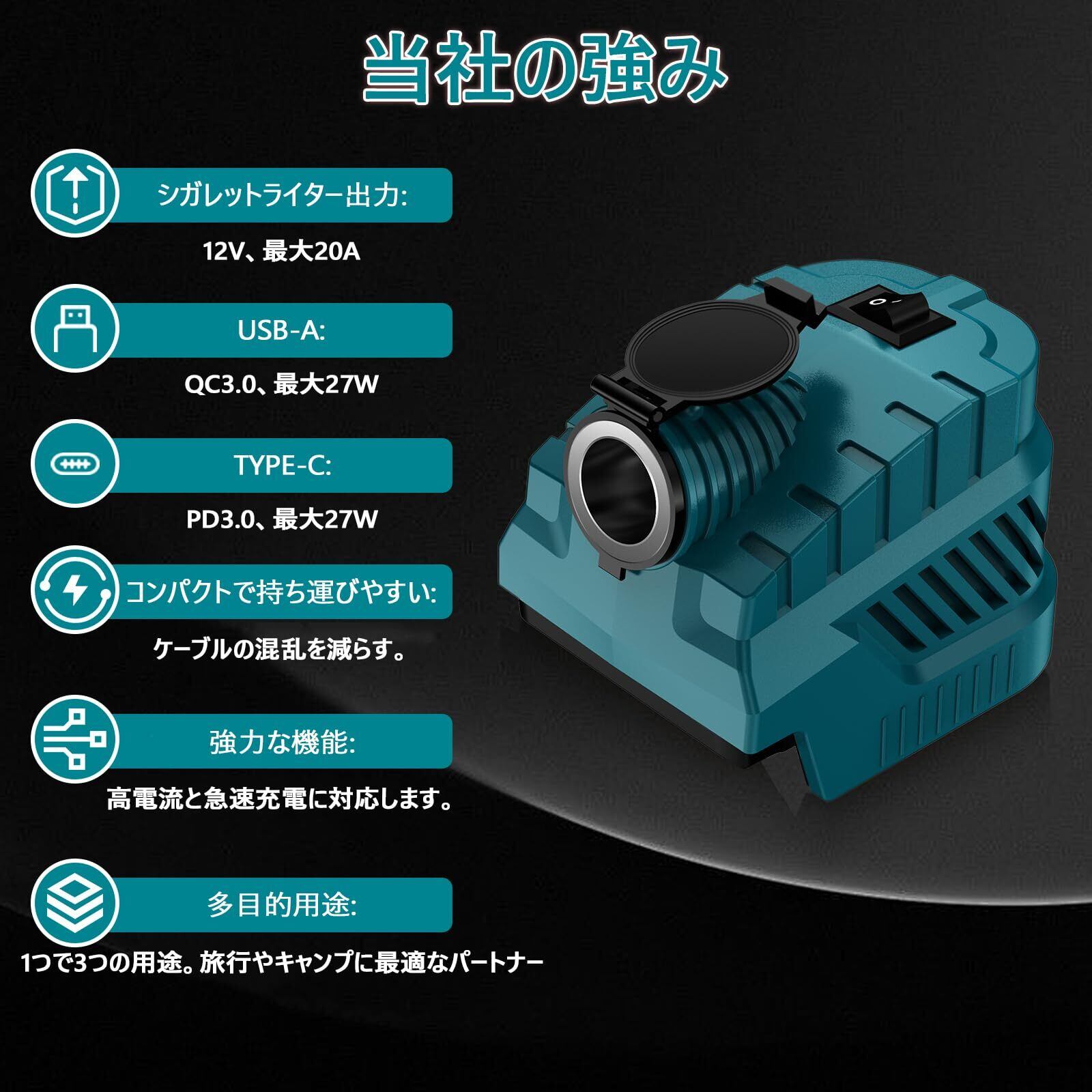 当社の強み

シガレットライター出力:

12V、最大20A

USB-A:

QC3.0、最大27W

TYPE-C:

PD3.0、最大27W

コンパクトで持ち運びやすい:

ケーブルの混乱を減らす。

強力な機能:

高電流と急速充電に対応します。

多目的用途:

1つで3つの用途。旅行やキャンプに最適なパートナー