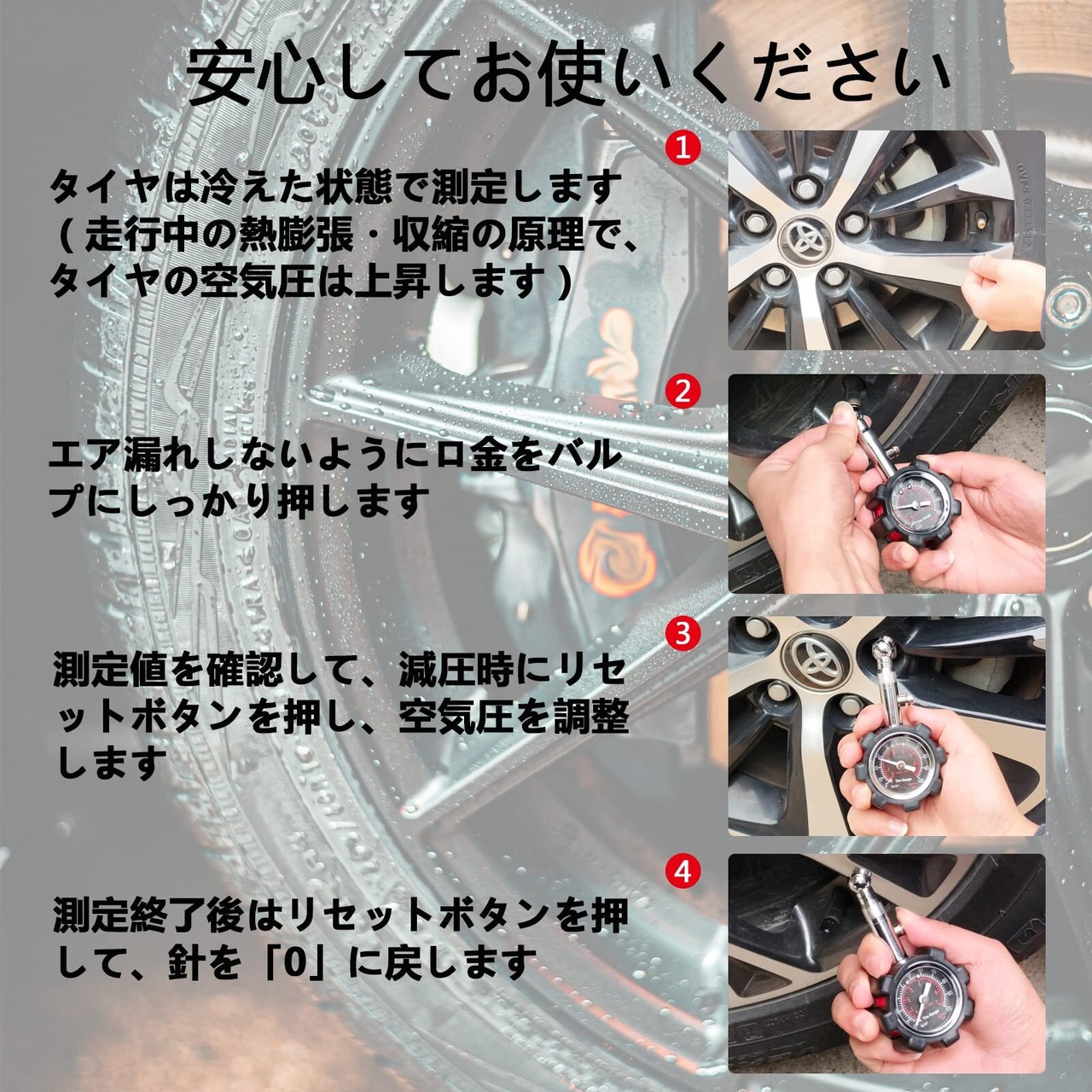 安心してお使いください

1
タイヤは冷えた状態で測定します（走行中の熱膨張・収縮の原理で、タイヤの空気圧は上昇します）

2
エア漏れしないように口金をバルブにしっかり押します

3
測定値を確認して、減圧時にリセットボタンを押し、空気圧を調整します

4
測定終了後はリセットボタンを押して、針を「0」に戻します