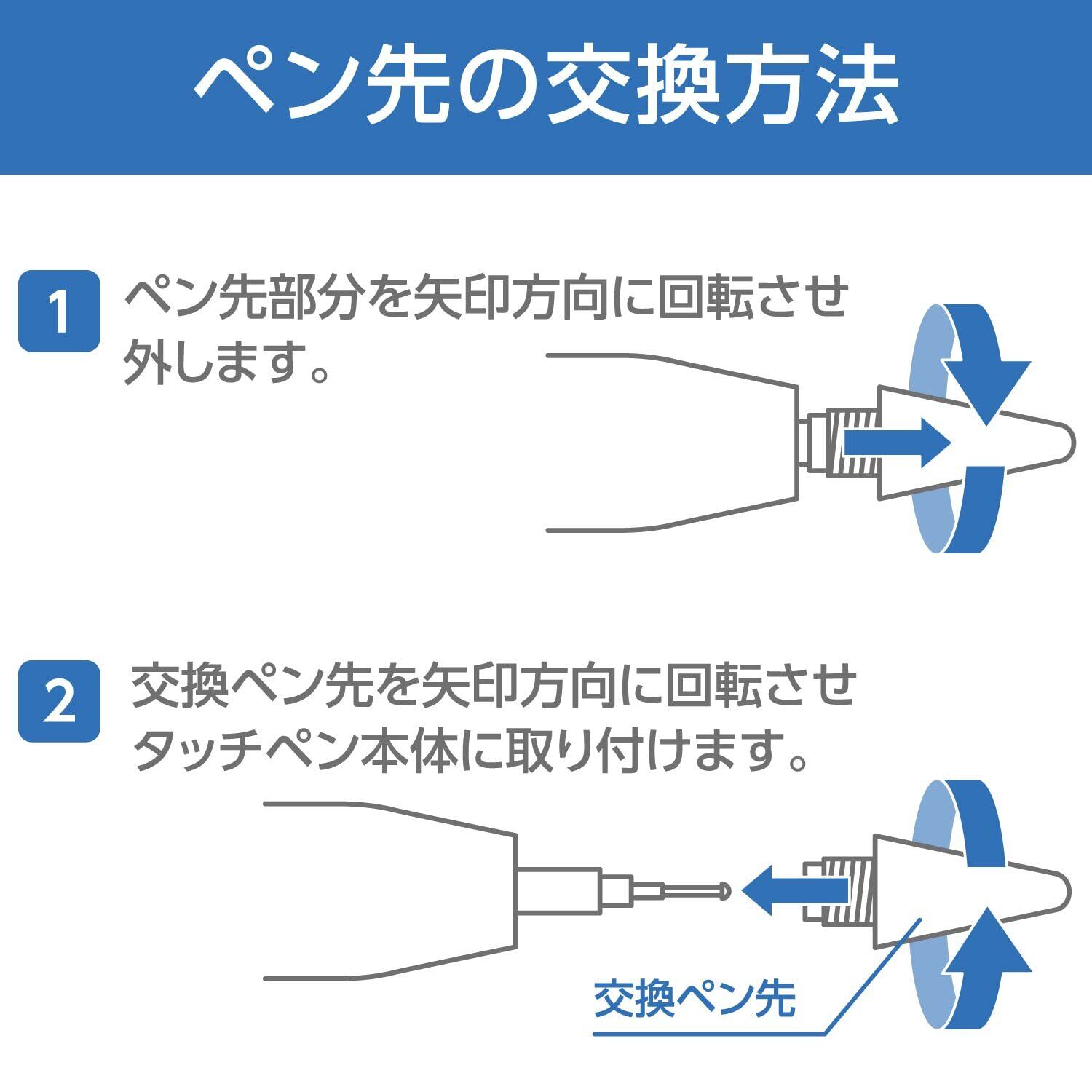 ペン先の交換方法

1 ペン先部分を矢印方向に回転させ外します。

2 交換ペン先を矢印方向に回転させタッチペン本体に取り付けます。

交換ペン先