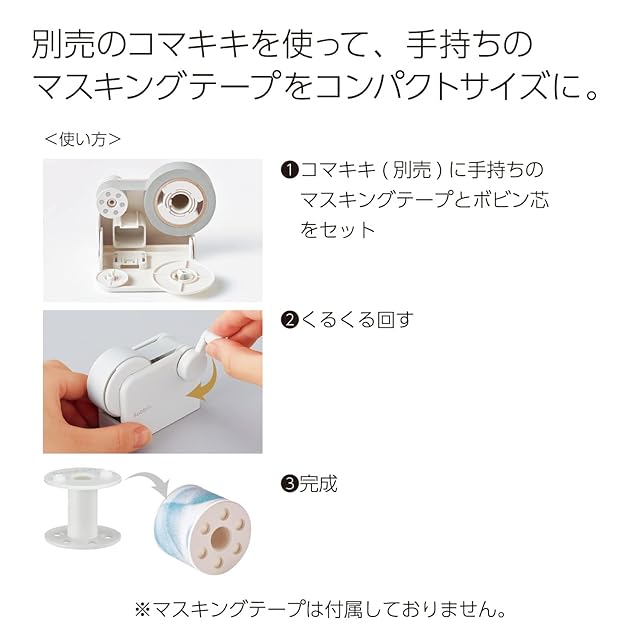 別売のコマキキを使って、手持ちのマスキングテープをコンパクトサイズに。

<使い方>

❶コマキキ（別売）に手持ちのマスキングテープとボビン芯をセット

❷くるくる回す

❸完成

※マスキングテープは付属しておりません。