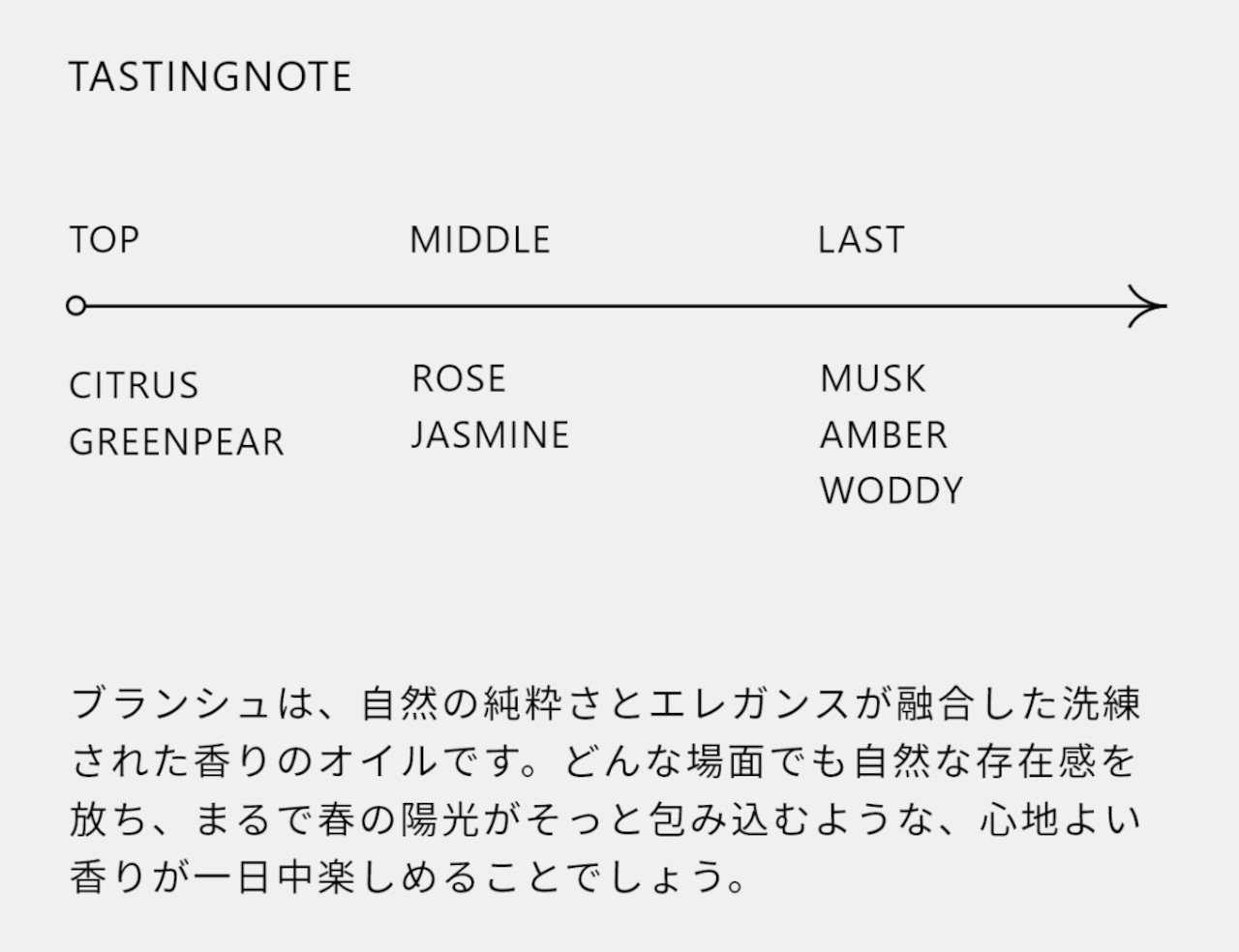 TASTINGNOTE

TOP

CITRUS
GREENPEAR

MIDDLE

ROSE
JASMINE

LAST

MUSK
AMBER
WODDY

ブランシュは、自然の純粋さとエレガンスが融合した洗練された香りのオイルです。どんな場面でも自然な存在感を放ち、まるで春の陽光がそっと包み込むような、心地よい香りが一日中楽しめることでしょう。