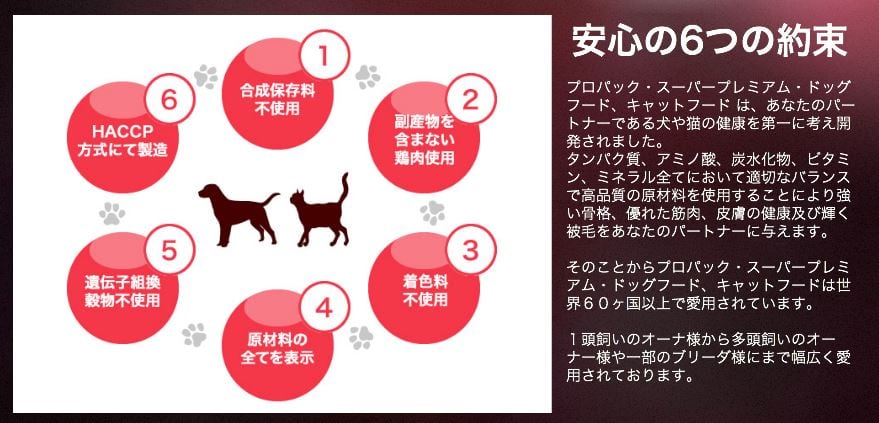 1
合成保存料不使用

2
副産物を含まない鶏肉使用

3
着色料不使用

4
原材料の全てを表示

5
遺伝子組換穀物不使用

6
HACCP方式にて製造

安心の6つの約束

プロパック・スーパープレミアム・ドッグフード、キャットフード は、あなたのパートナーである犬や猫の健康を第一に考え開発されました。
タンパク質、アミノ酸、炭水化物、ビタミン、ミネラル全てにおいて適切なバランスで高品質の原材料を使用することにより強い骨格、優れた筋肉、皮膚の健康及び輝く被毛をあなたのパートナーに与えます。

そのことからプロパック・スーパープレミアム・ドッグフード、キャットフードは世界６０ヶ国以上で愛用されています。

１頭飼いのオーナ様から多頭飼いのオーナー様や一部のブリーダ様にまで幅広く愛用されております。