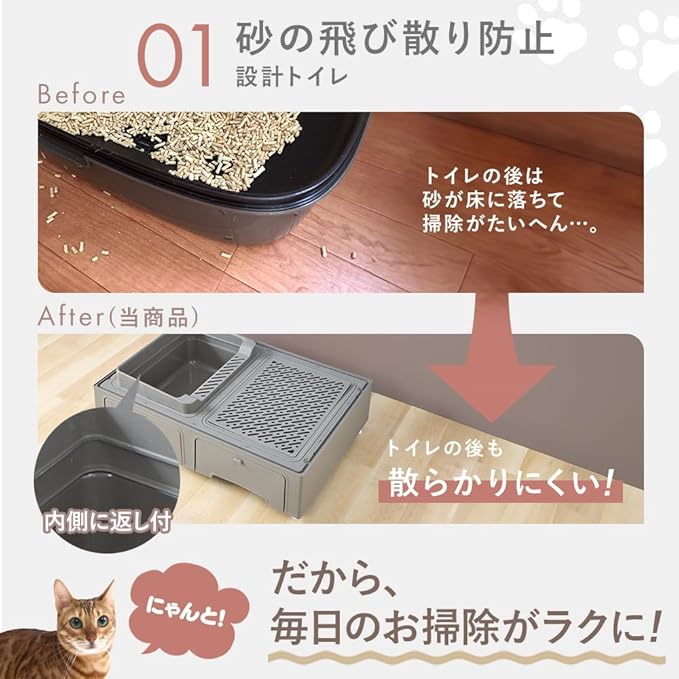 01 砂の飛び散り防止
設計トイレ

Before

トイレの後は
砂が床に落ちて
掃除がたいへん…。

After(当商品)

トイレの後も
散らかりにくい!

内側に返し付

にゃんと!

だから、
毎日のお掃除がラクに!