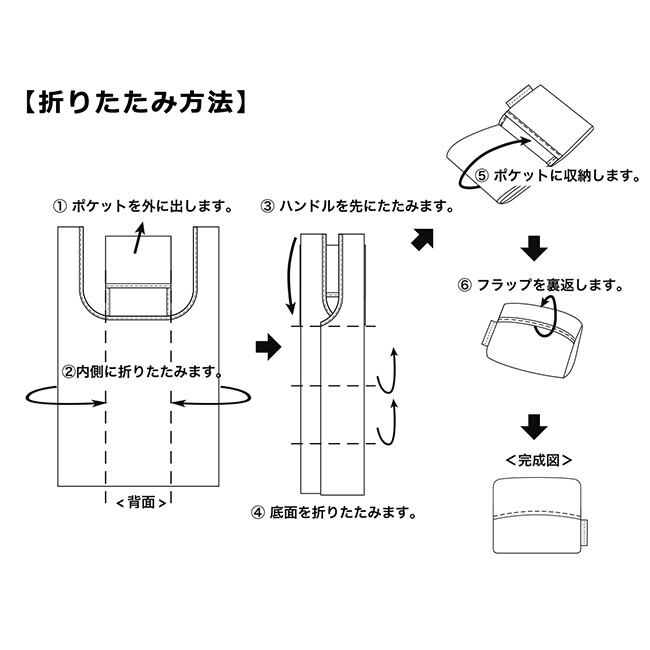 【折りたたみ方法】

① ポケットを外に出します。

②内側に折りたたみます。

＜背面＞

③ ハンドルを先にたたみます。

④ 底面を折りたたみます。

⑤ ポケットに収納します。

⑥ フラップを裏返します。

＜完成図＞